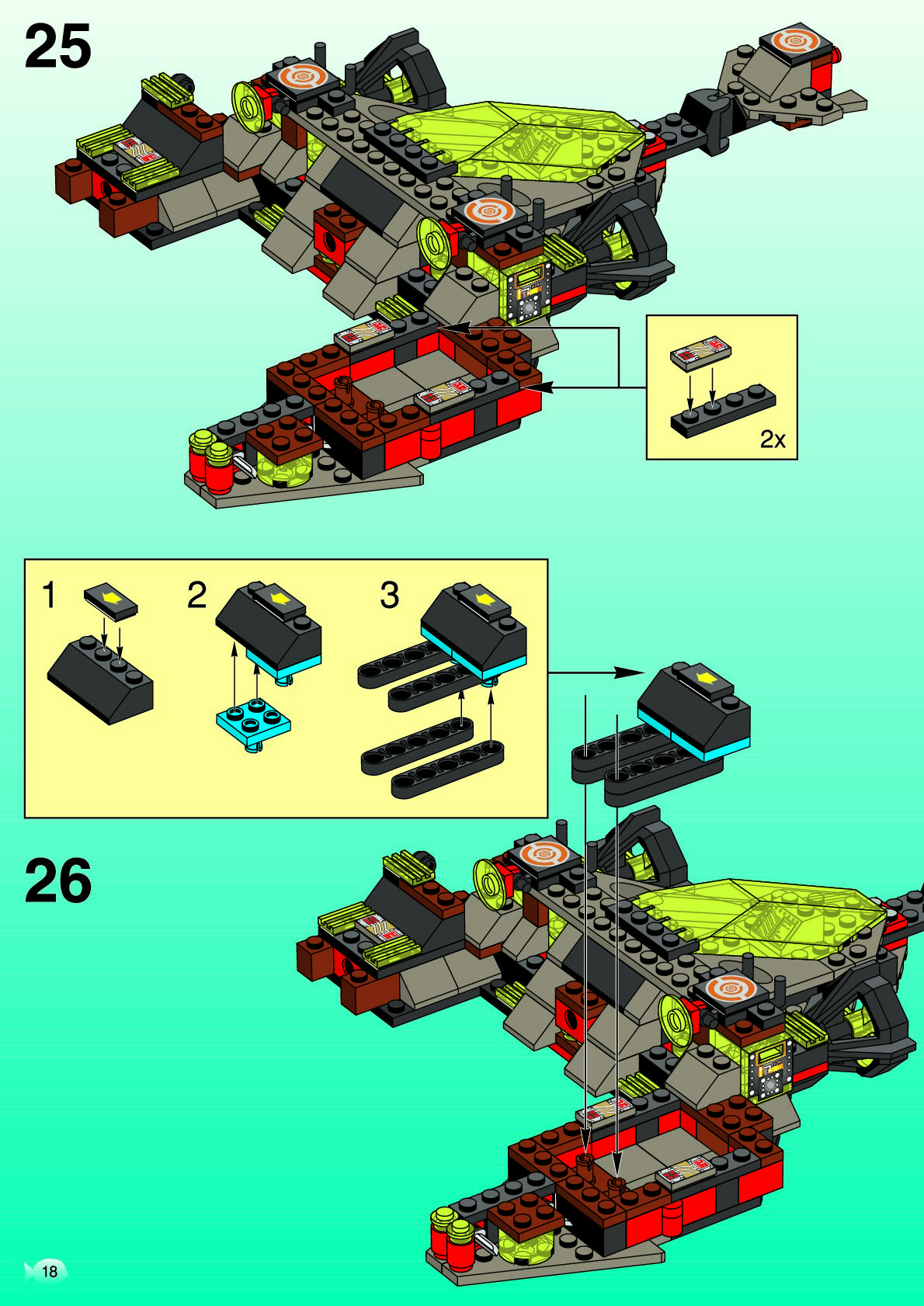 25

2x

1

2

3

26

18