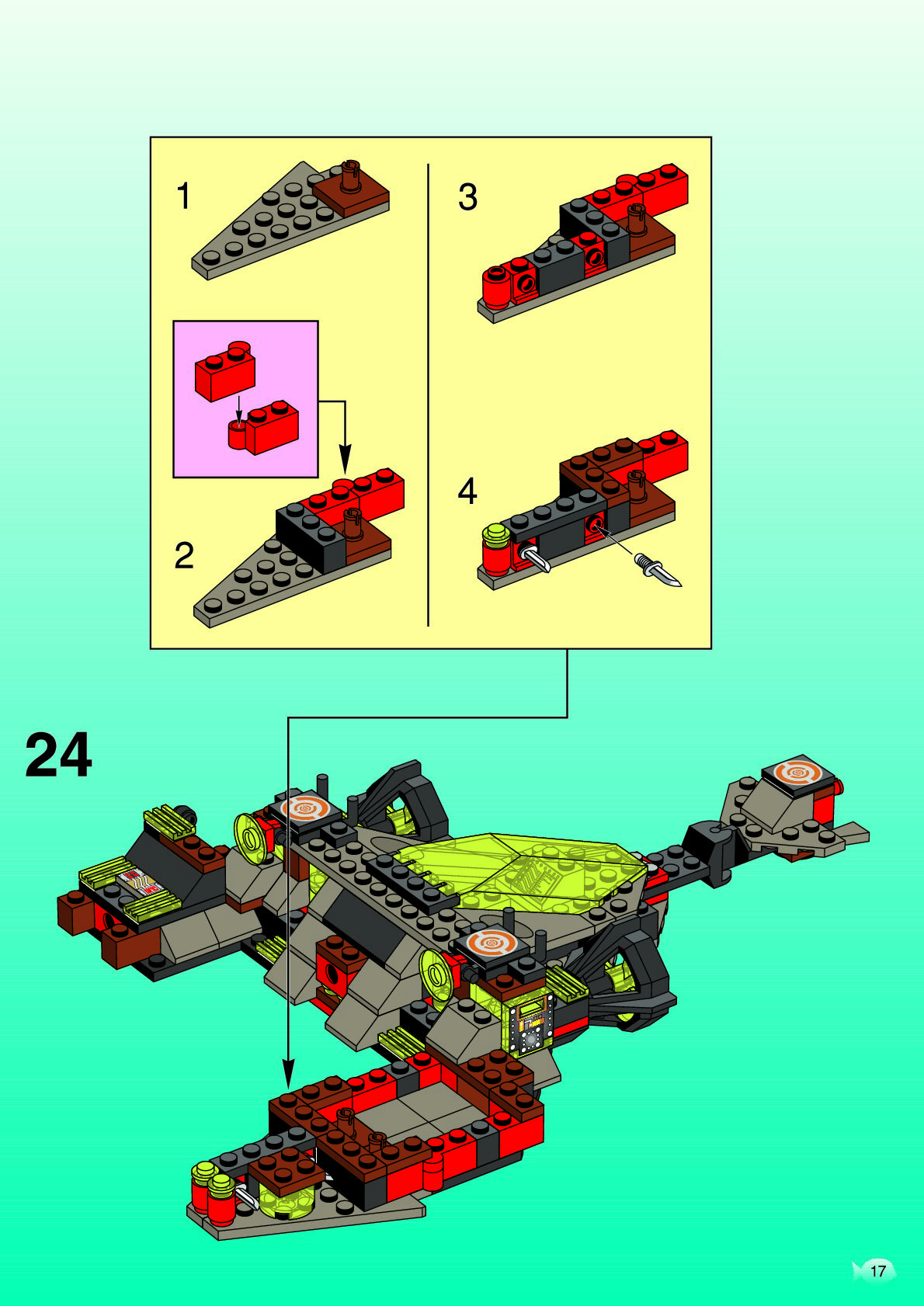 1

2

3

4

24

17