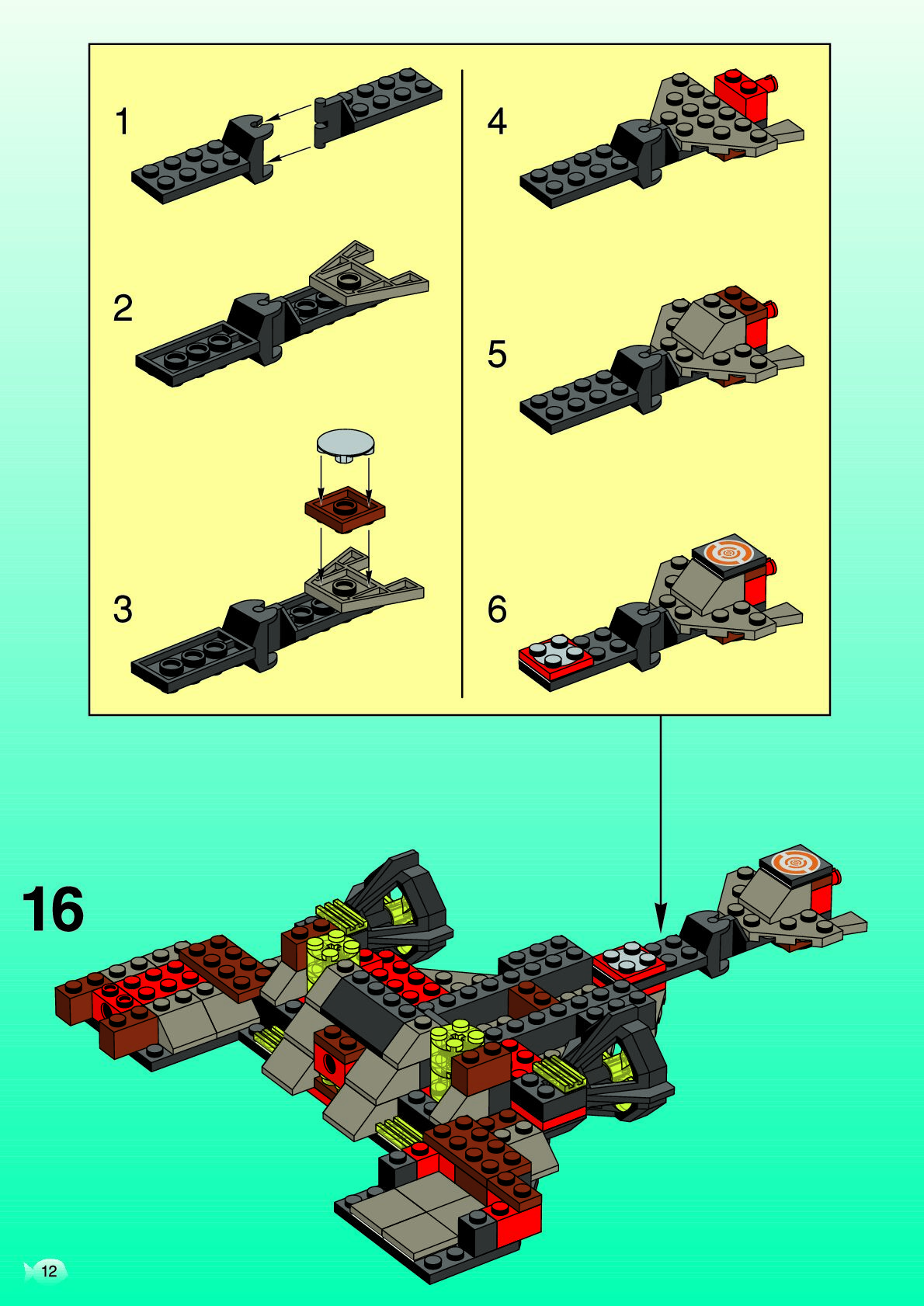 1

2

3

4

5

6

16

12