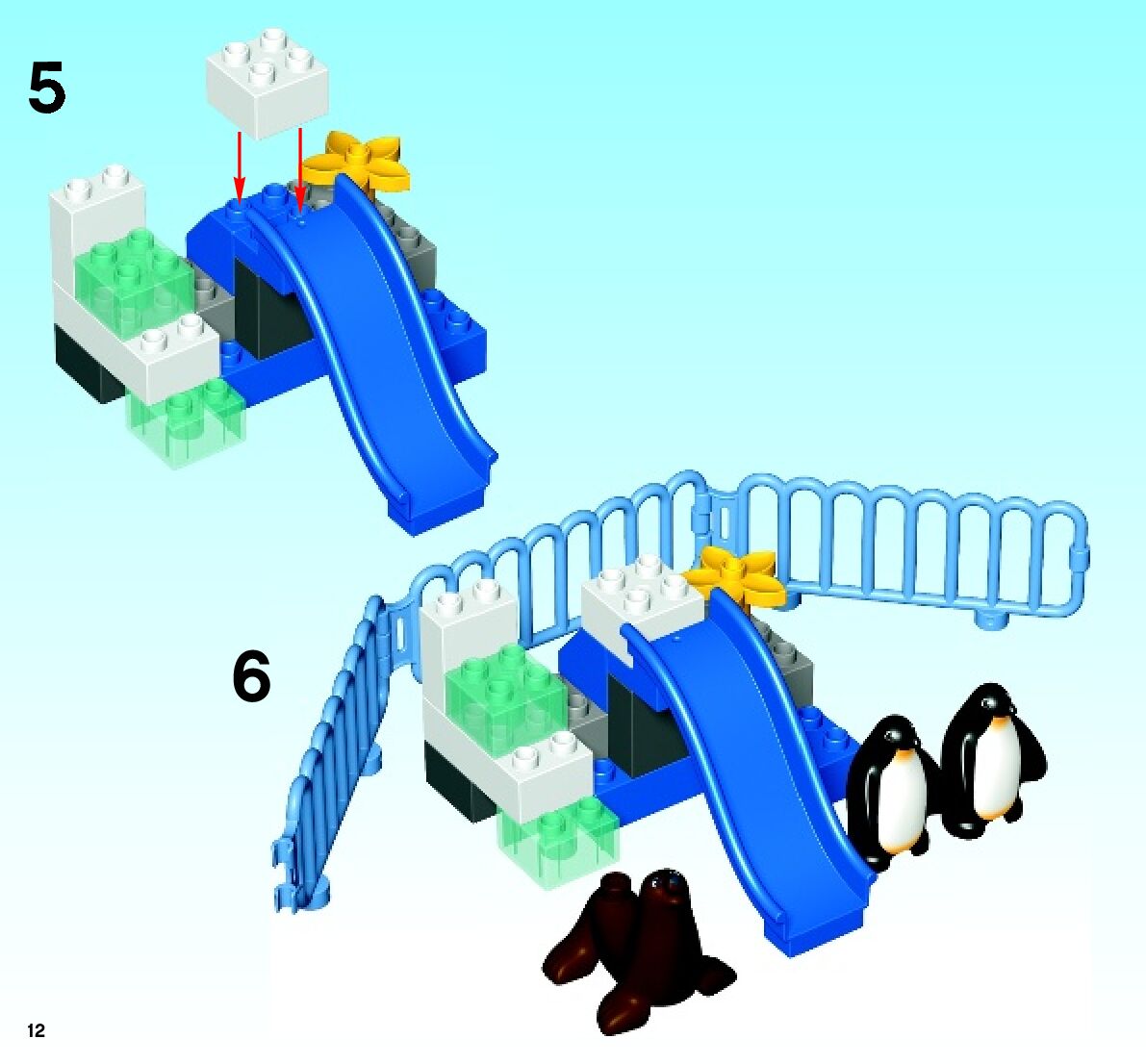 5

6

12