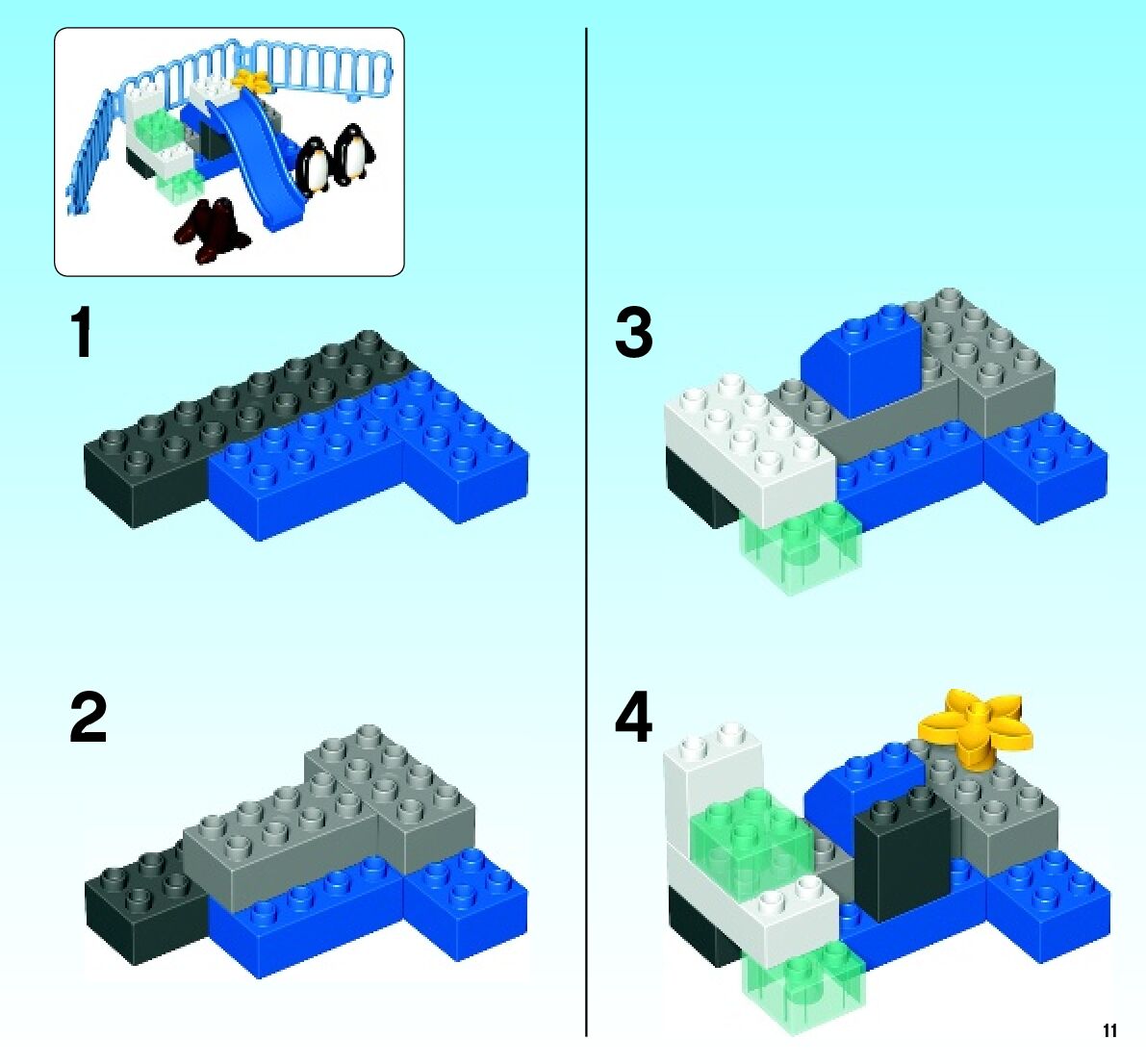 1

2

3

4

11