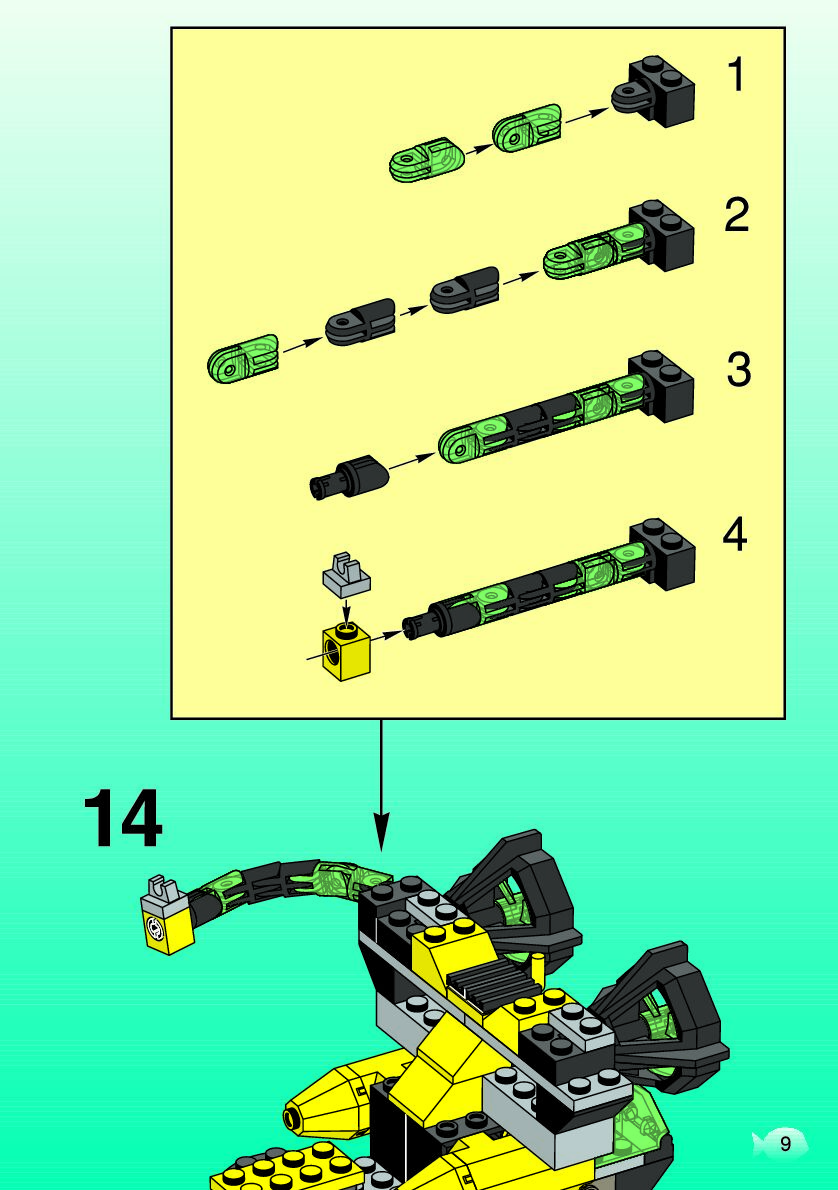 1

2

3

4

14

9