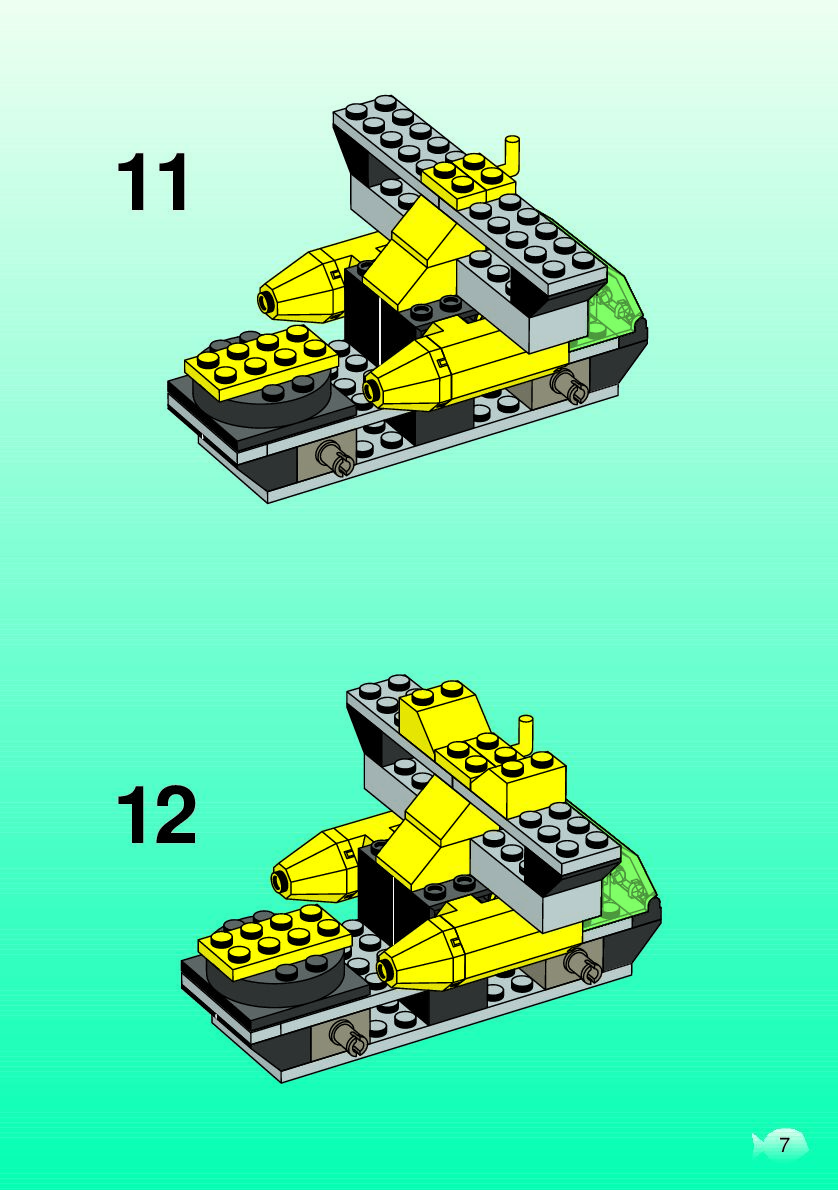 11

12

7