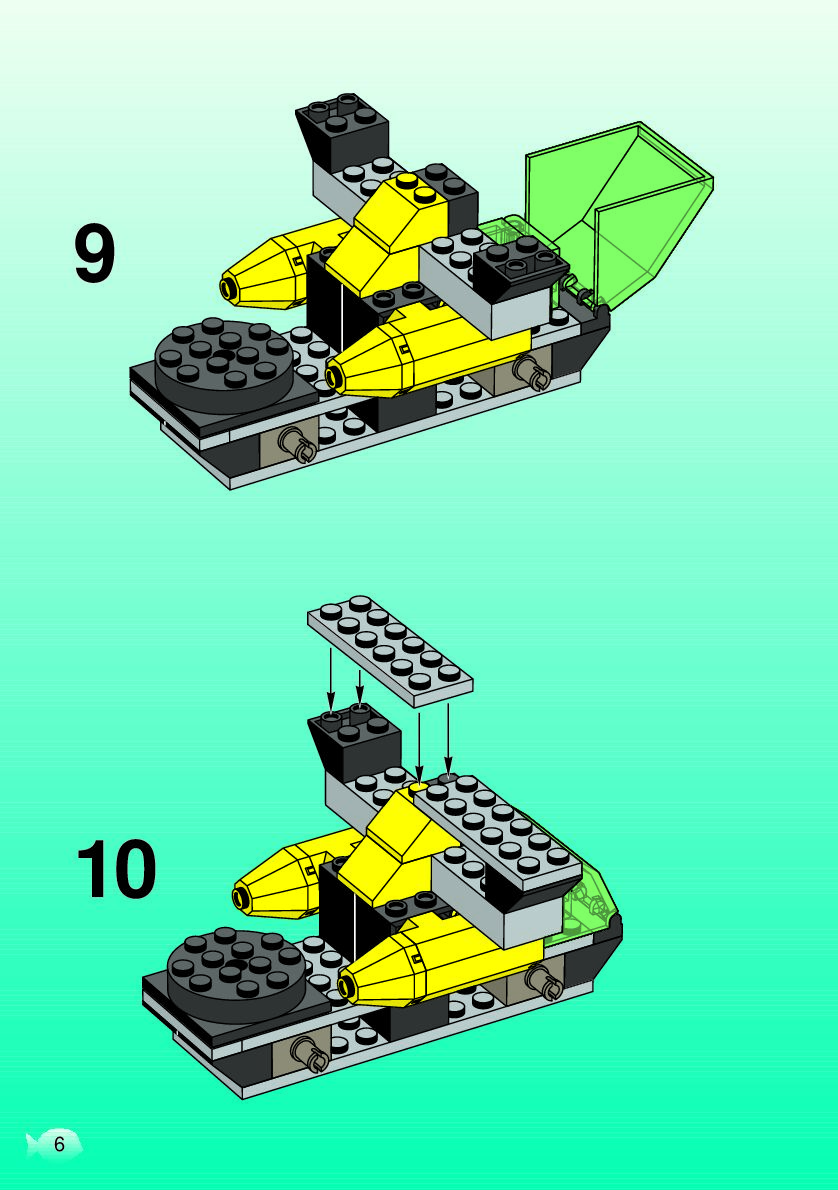 9

10

6