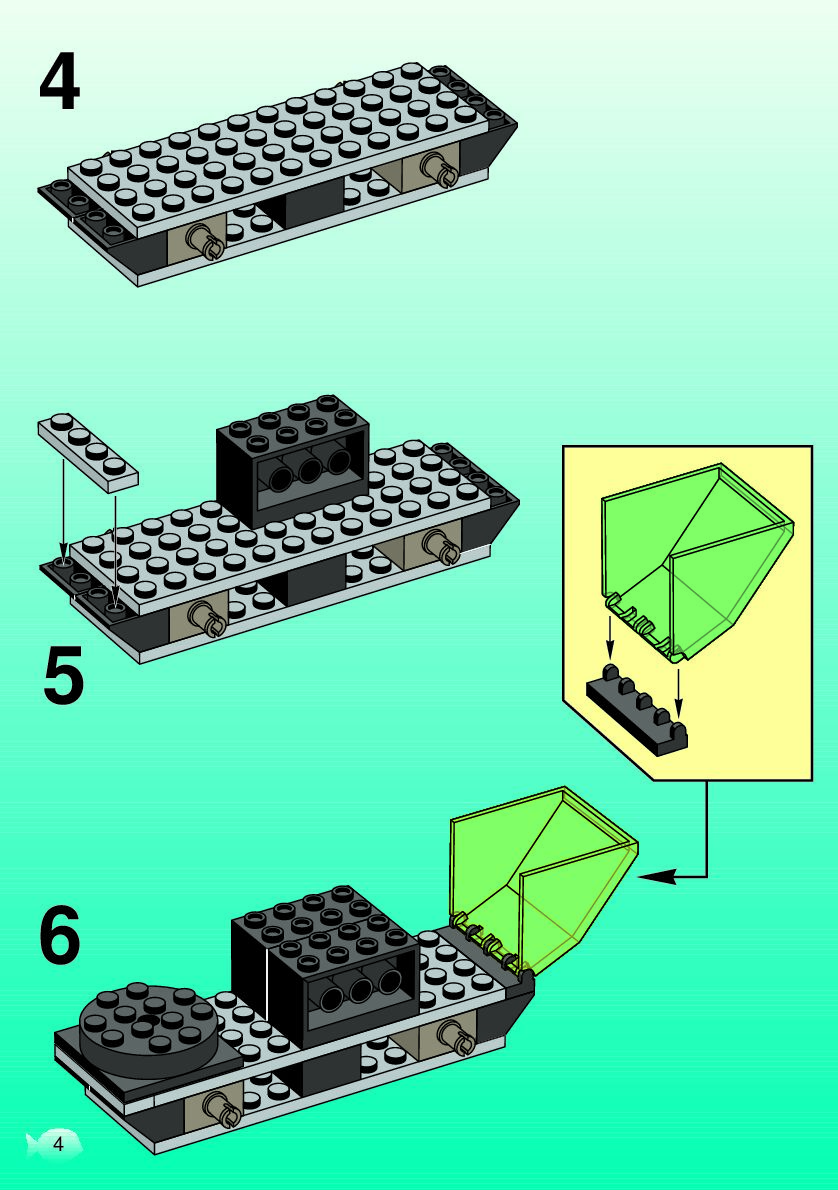 4

5

6

4