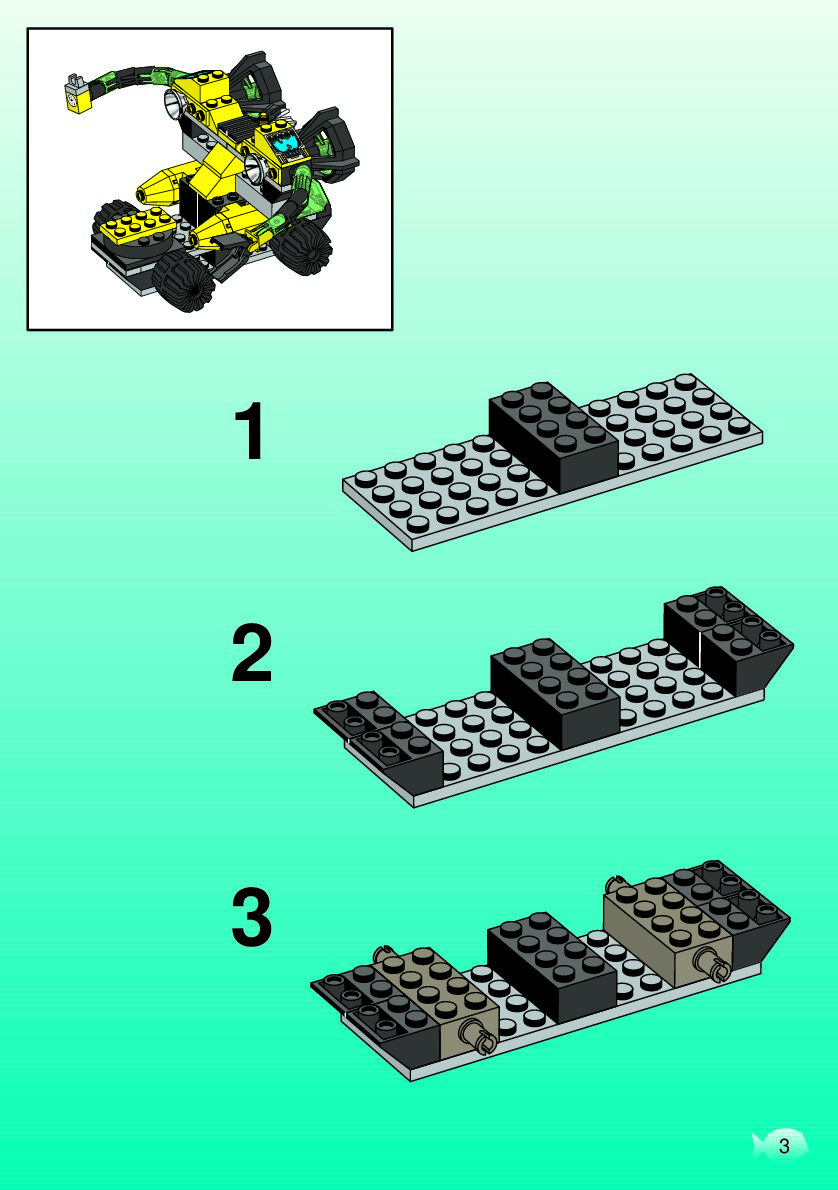 1

2

3

3