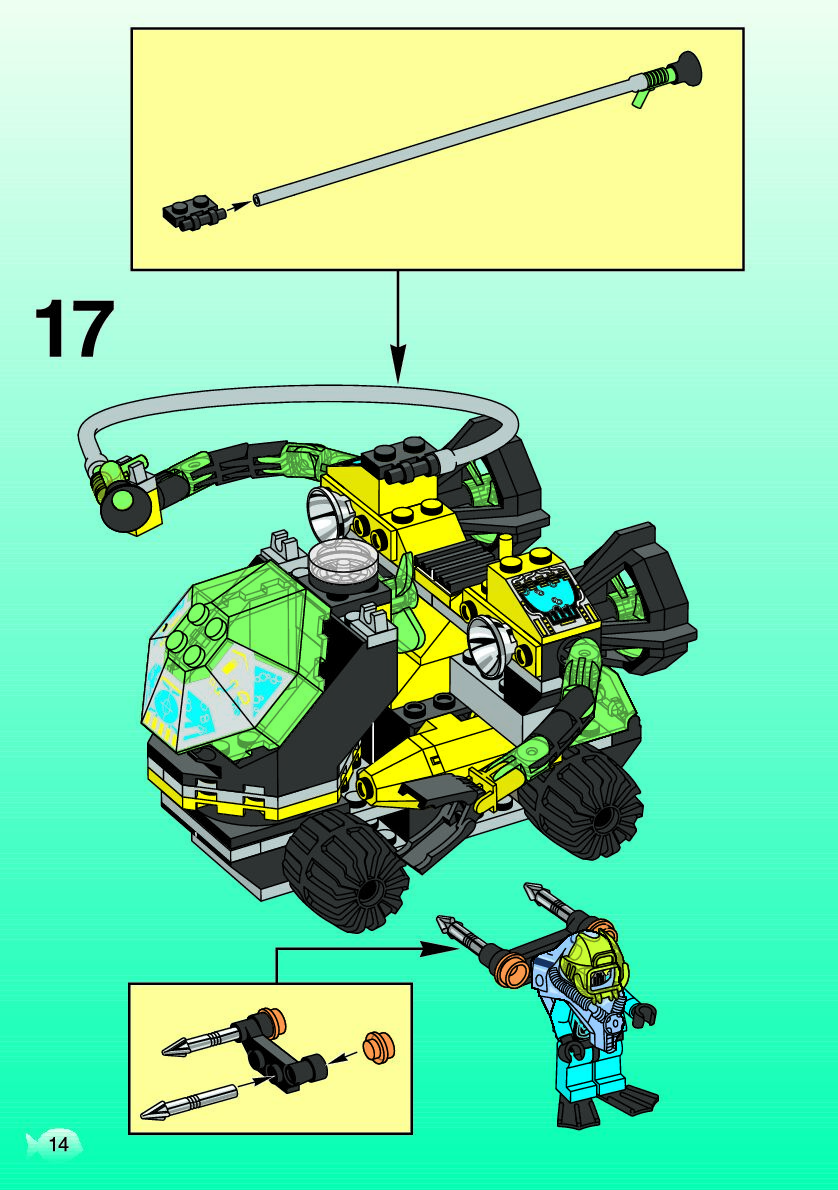 17

14