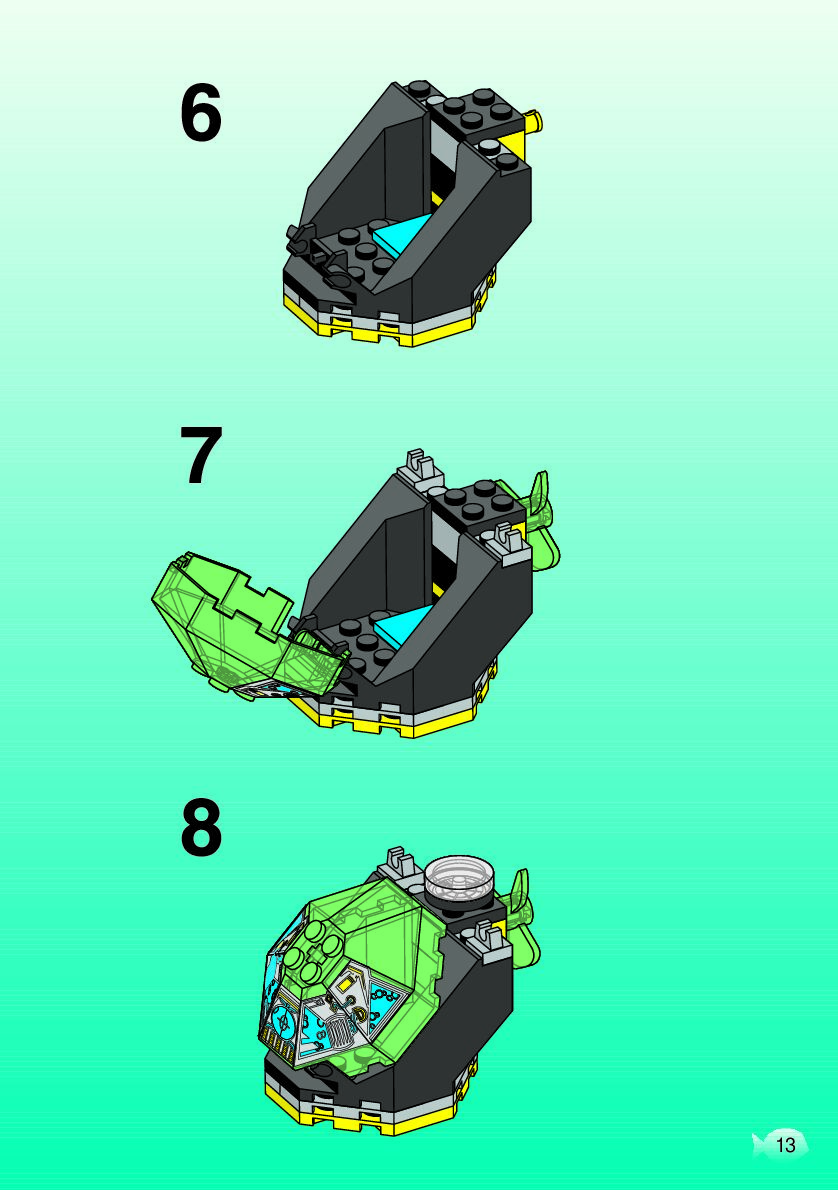 6

7

8

13