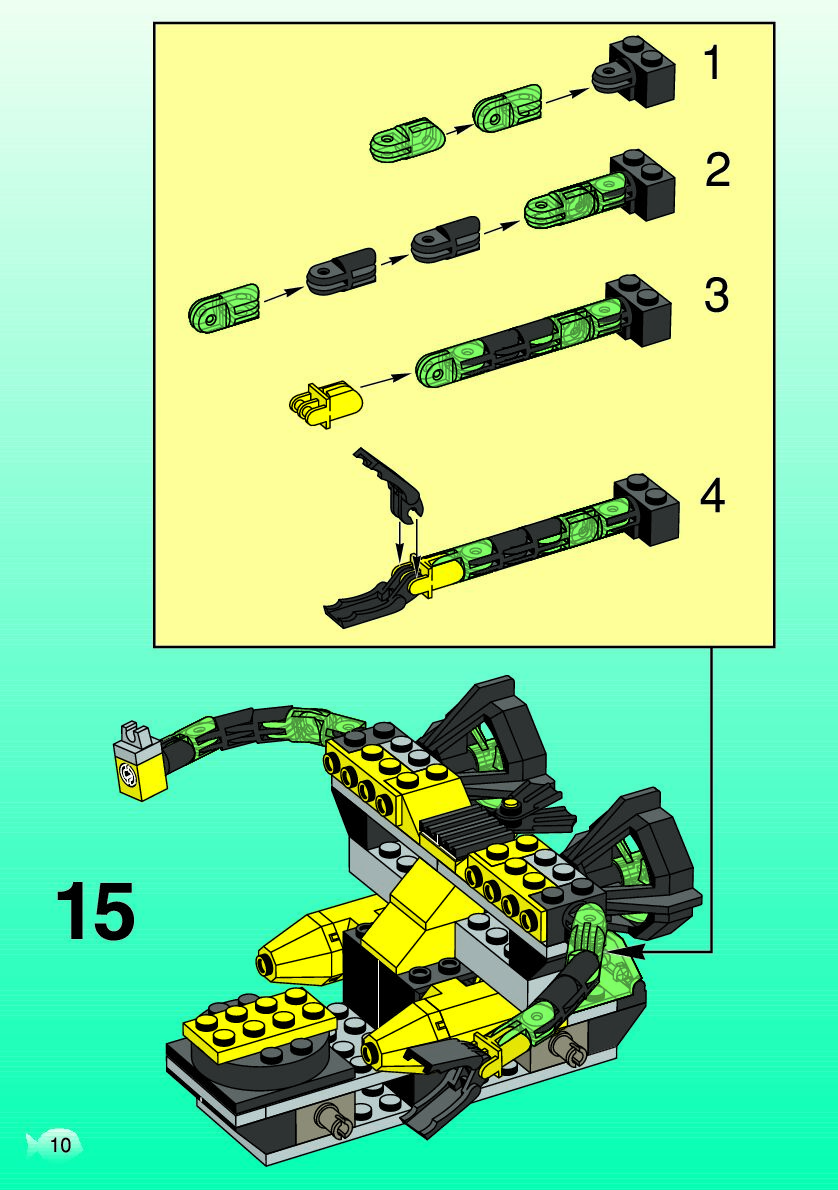 1
2
3
4
15
10