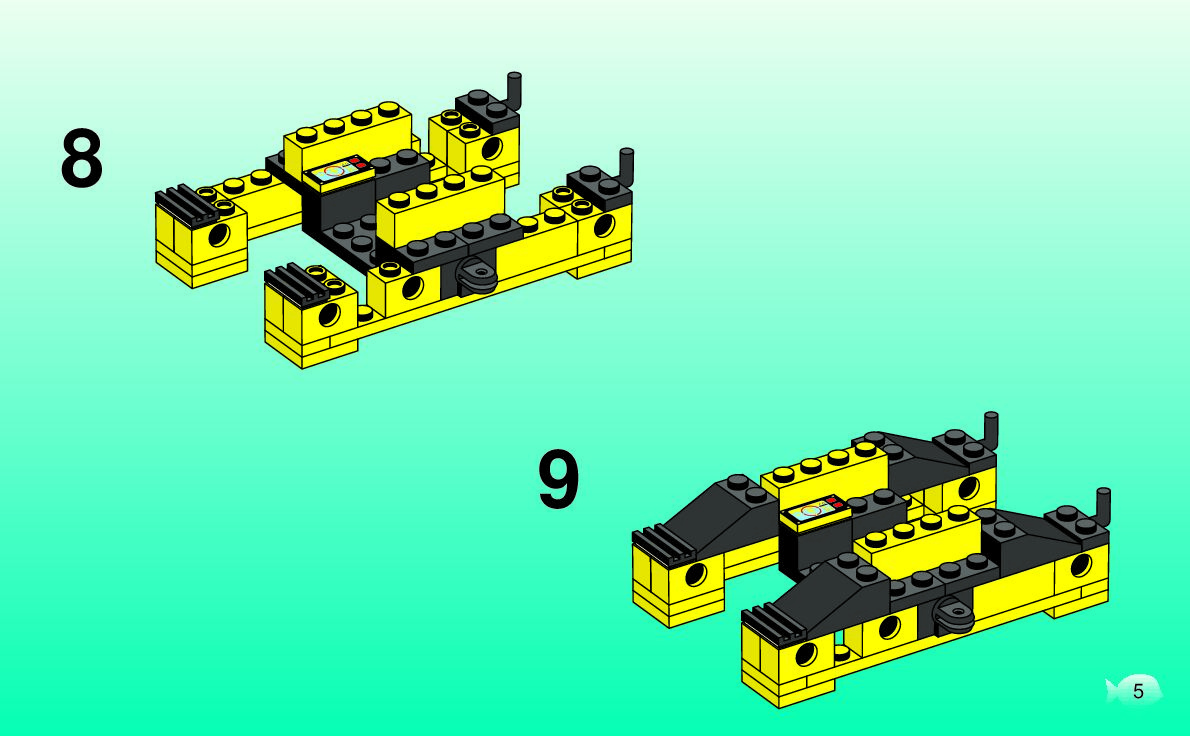 8

9

5