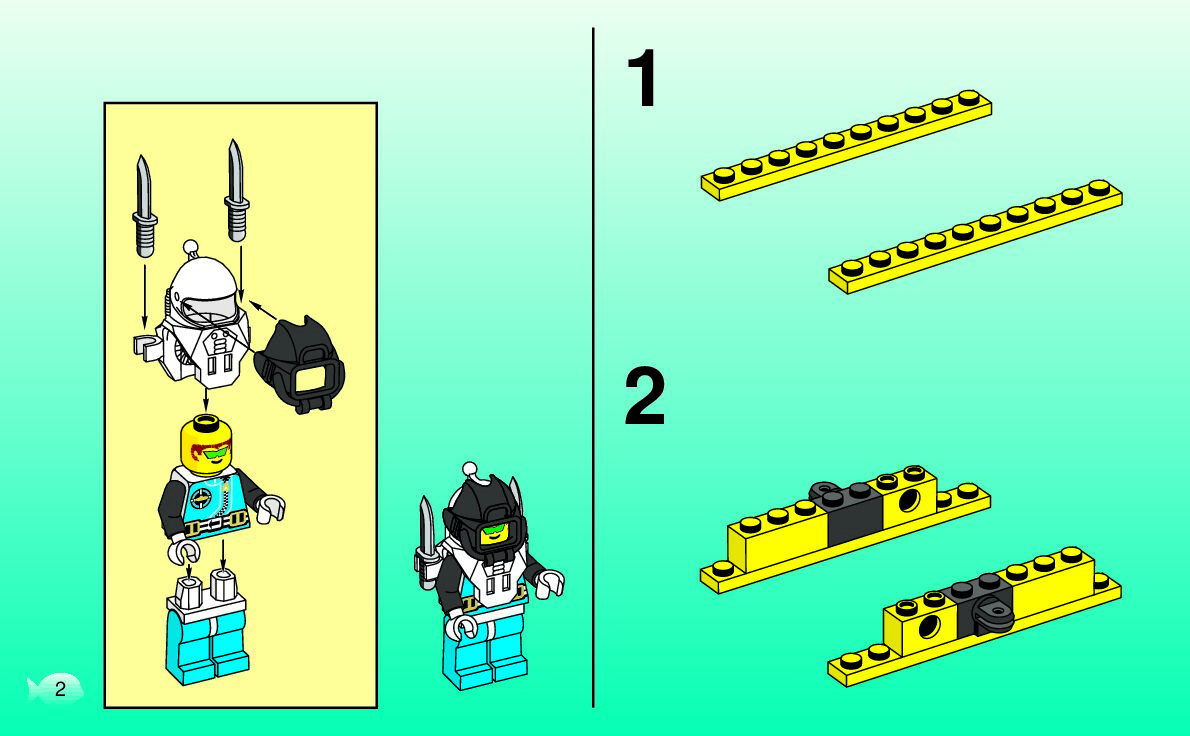 1

2

2