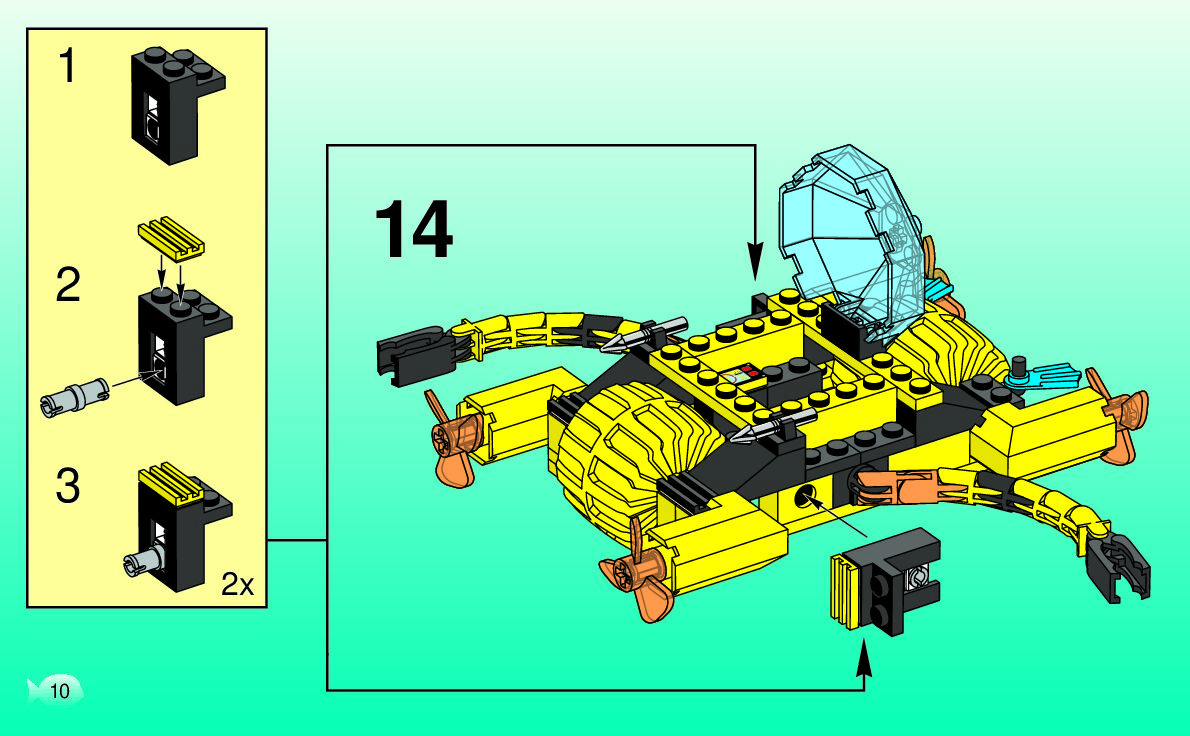 1

2

3

2x

14

10