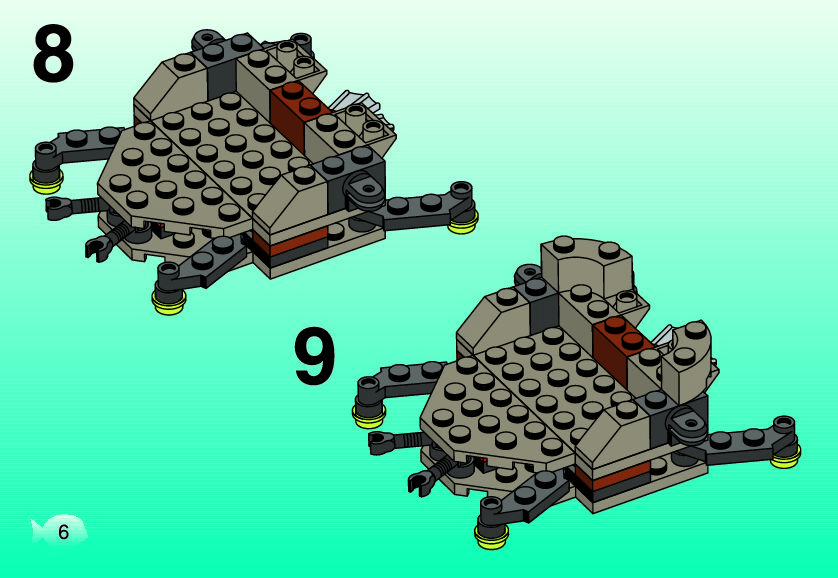 8

9

6