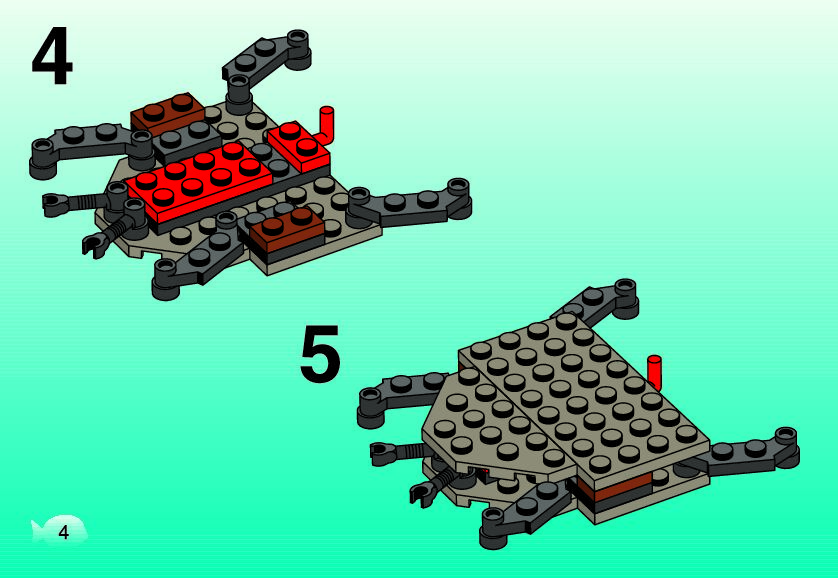 4

5

4