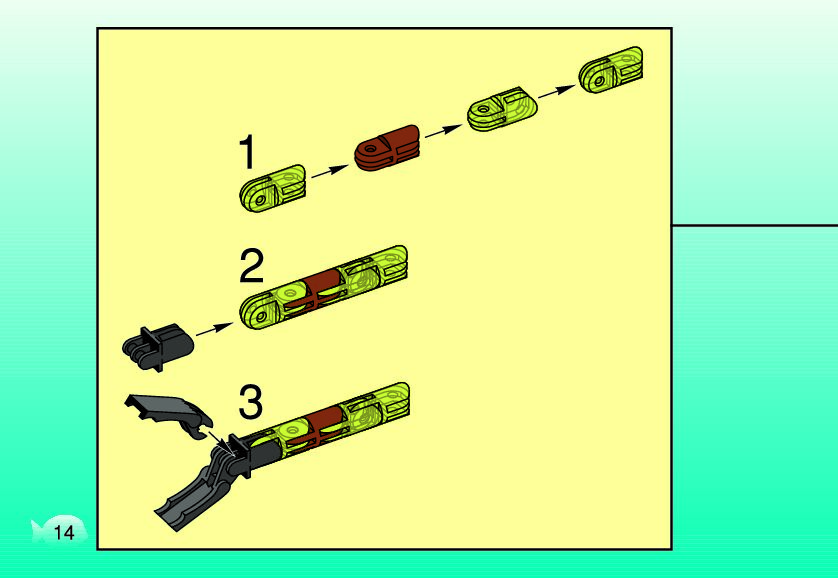 1

2

3

14