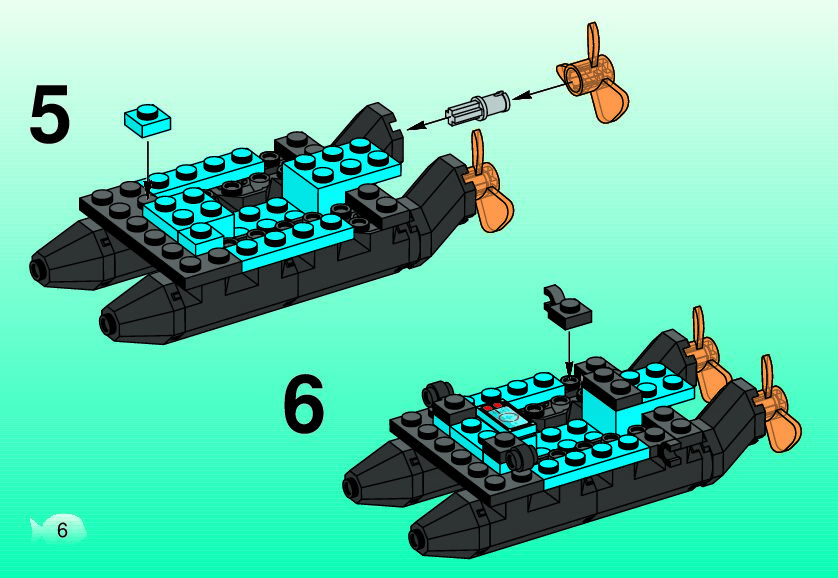 5

6

6