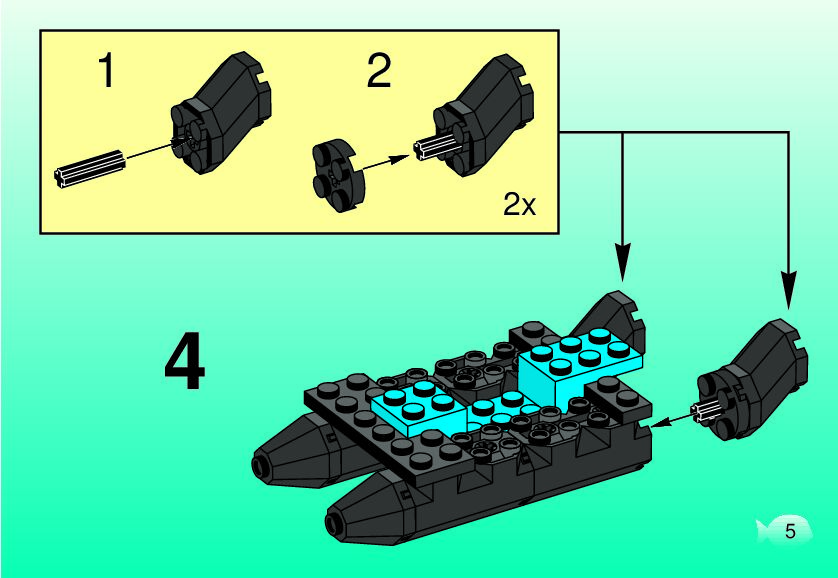 1

2

2x

4

5