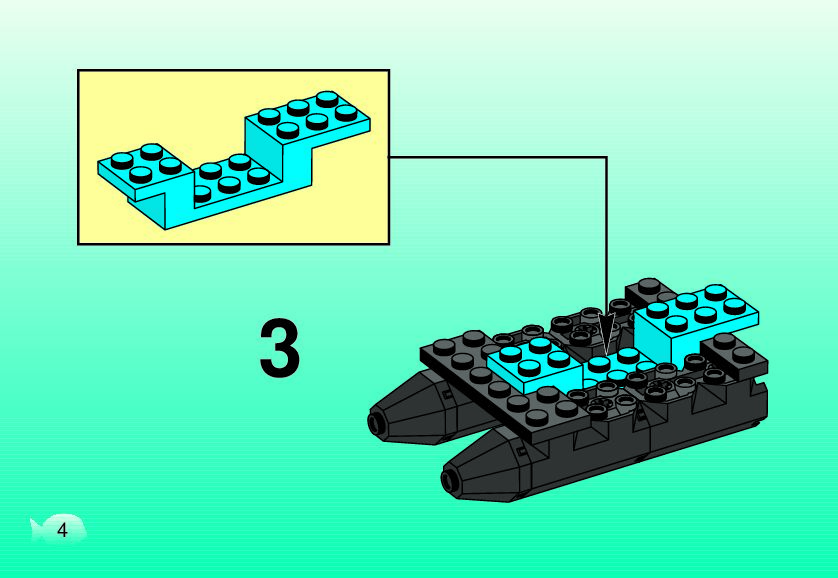 3

4