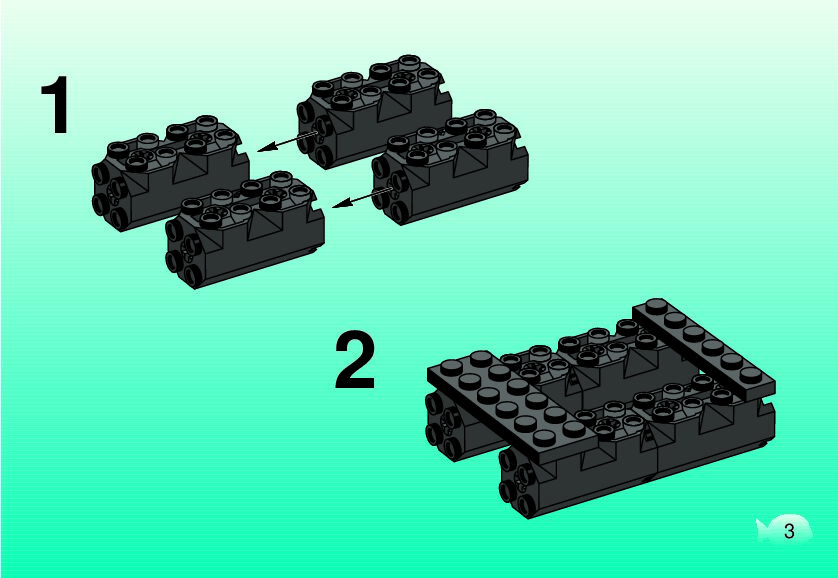 1

2

3