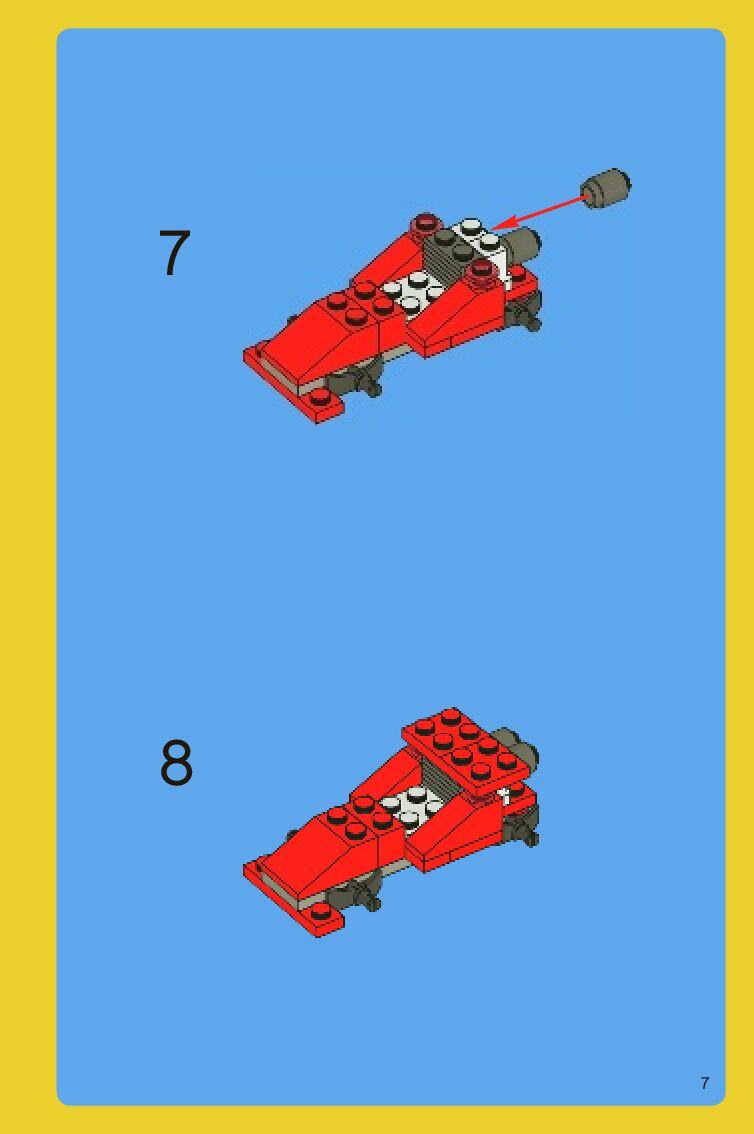 7

8

7