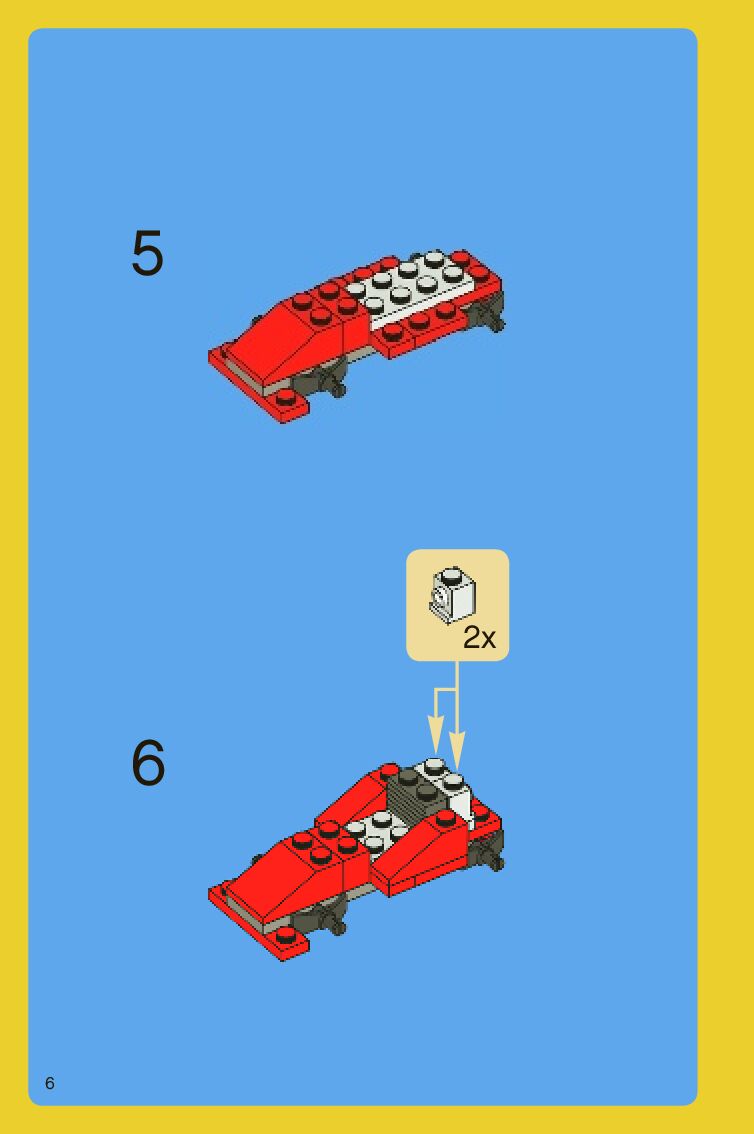 5

2x

6

6