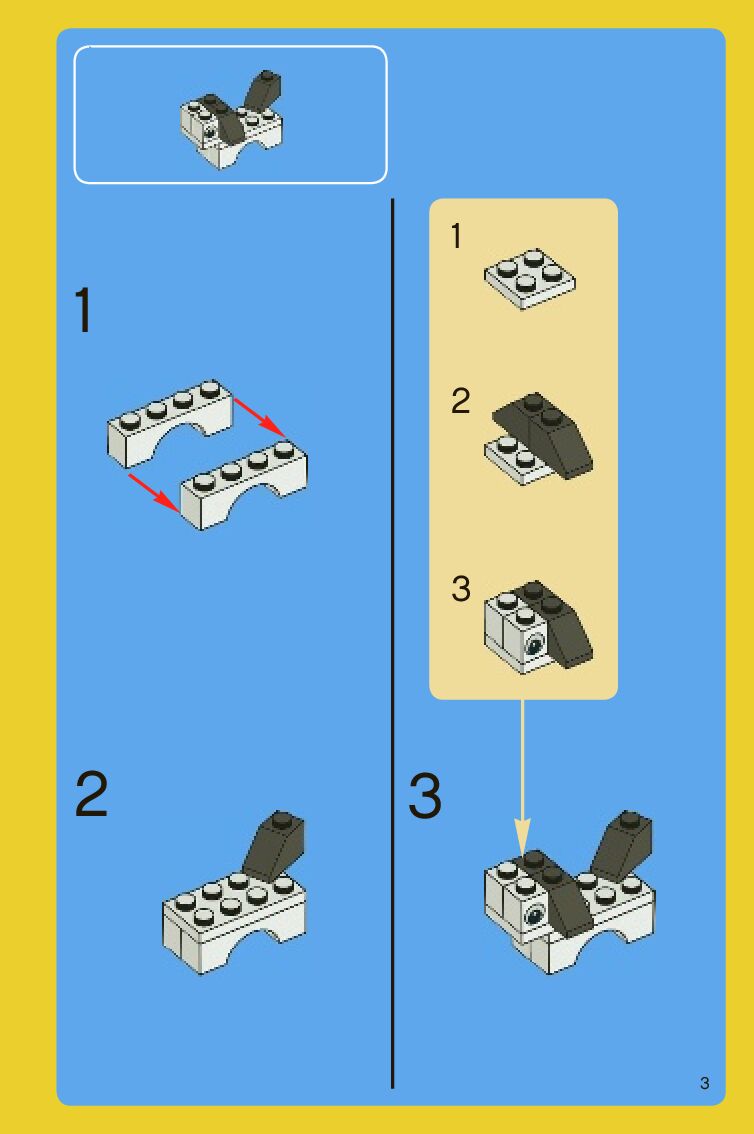 1

2

1

2

3

3

3