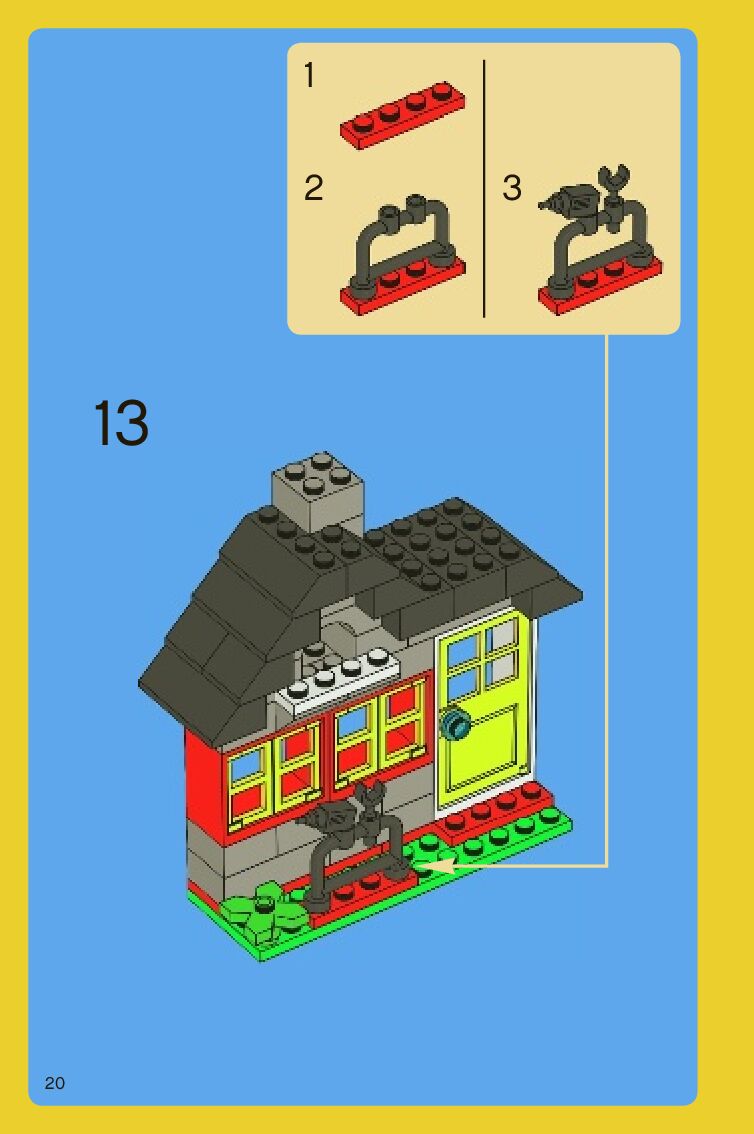 1

2

3

13

20