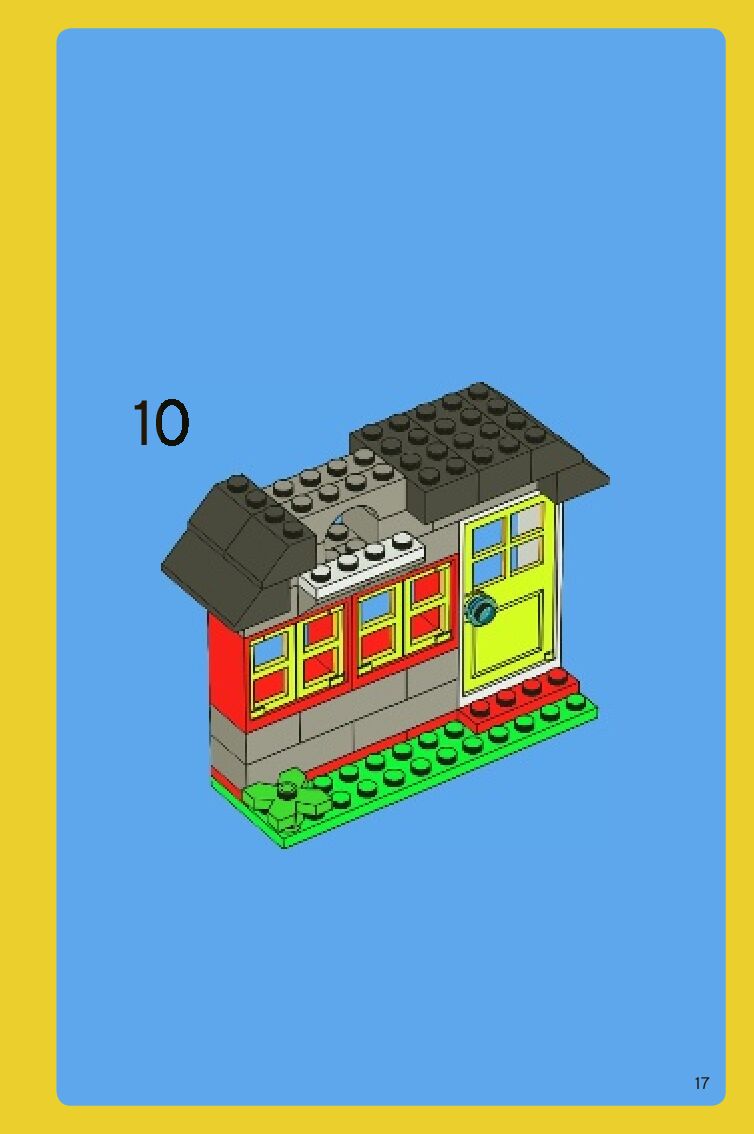 10

17