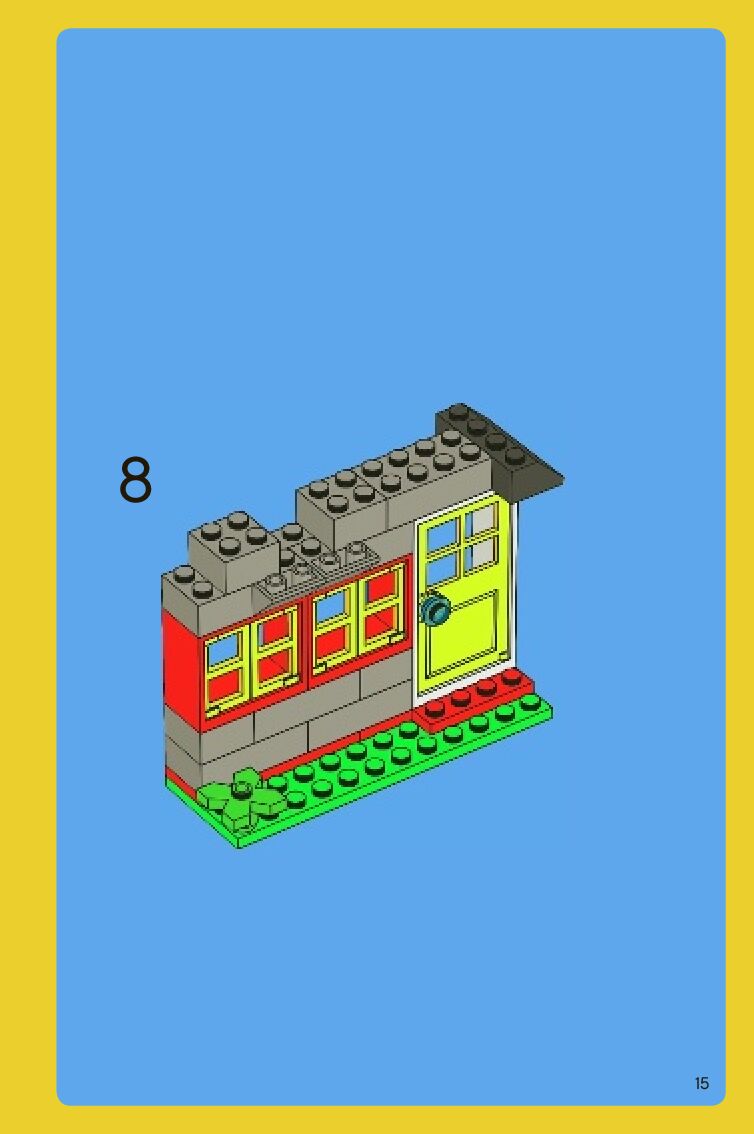 8

15