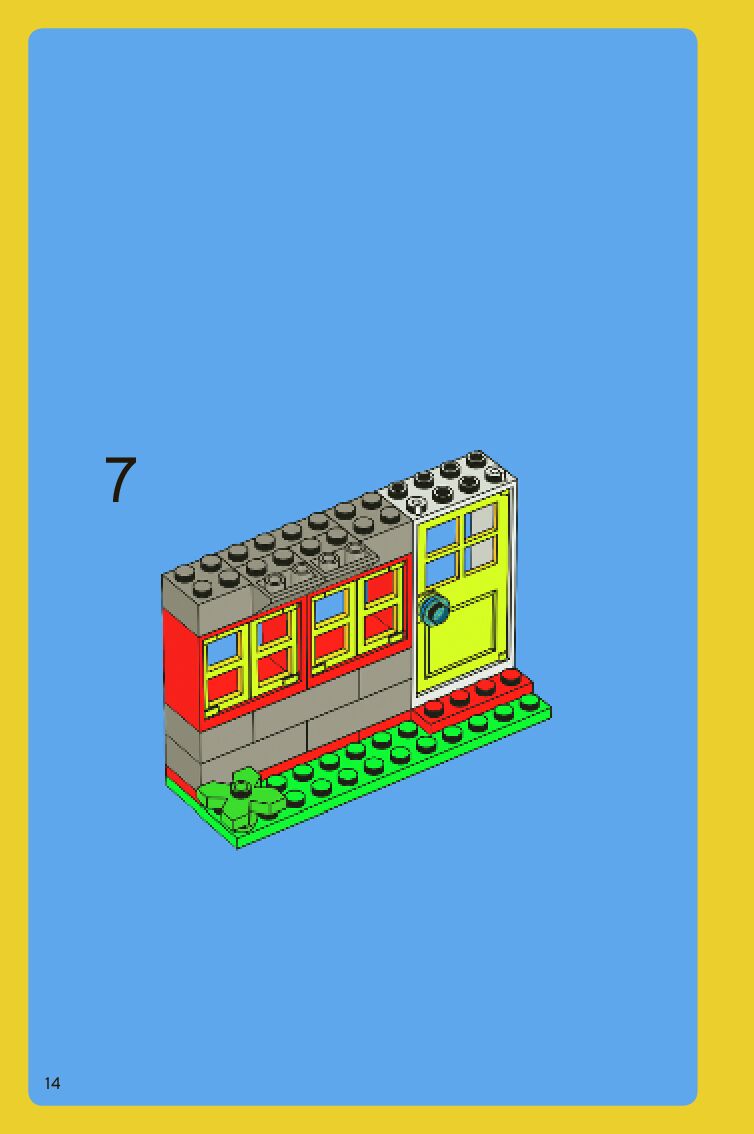 7

14