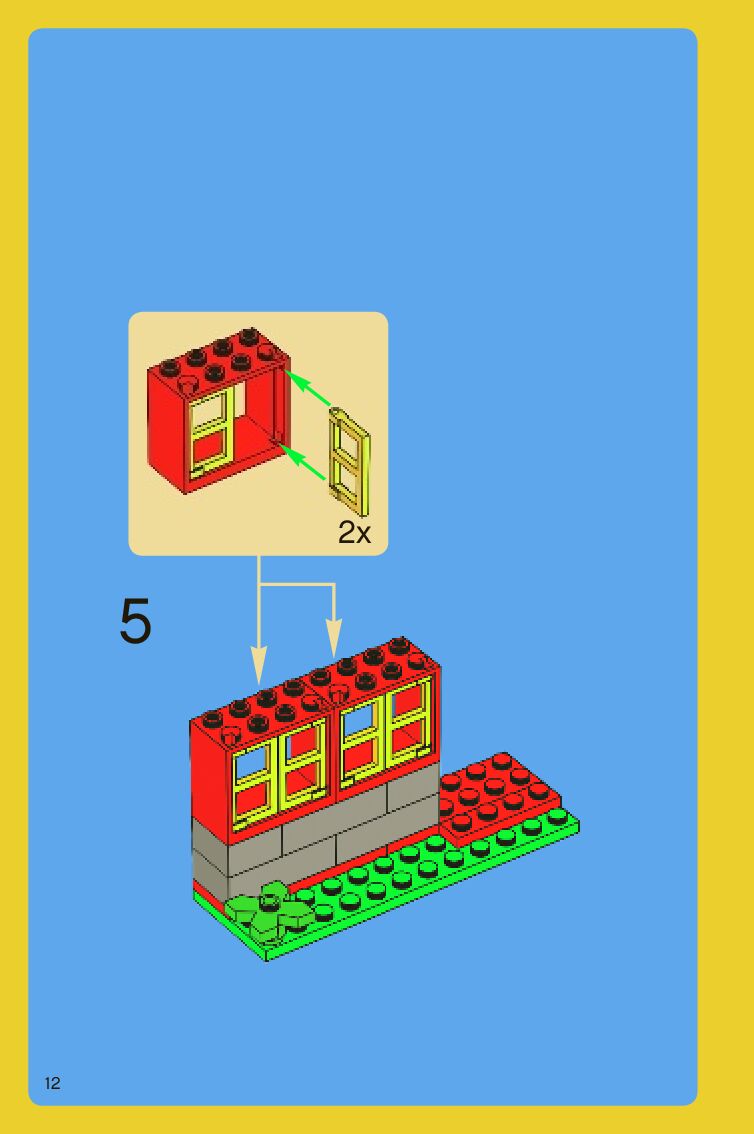 2x

5

12