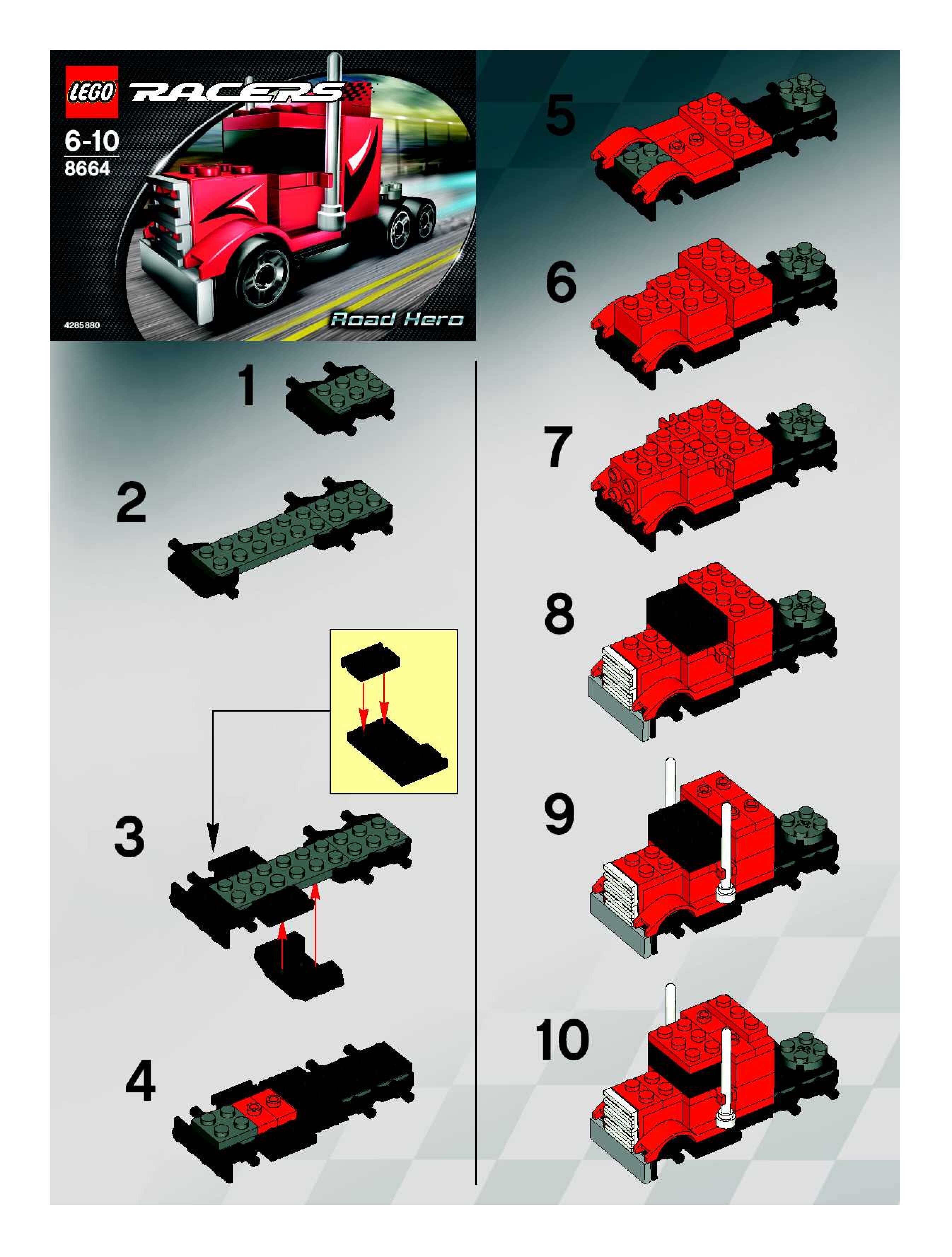 LEGO RACERS

6-10
8664

4285880

Road Hero

1

2

3

4

5

6

7

8

9

10