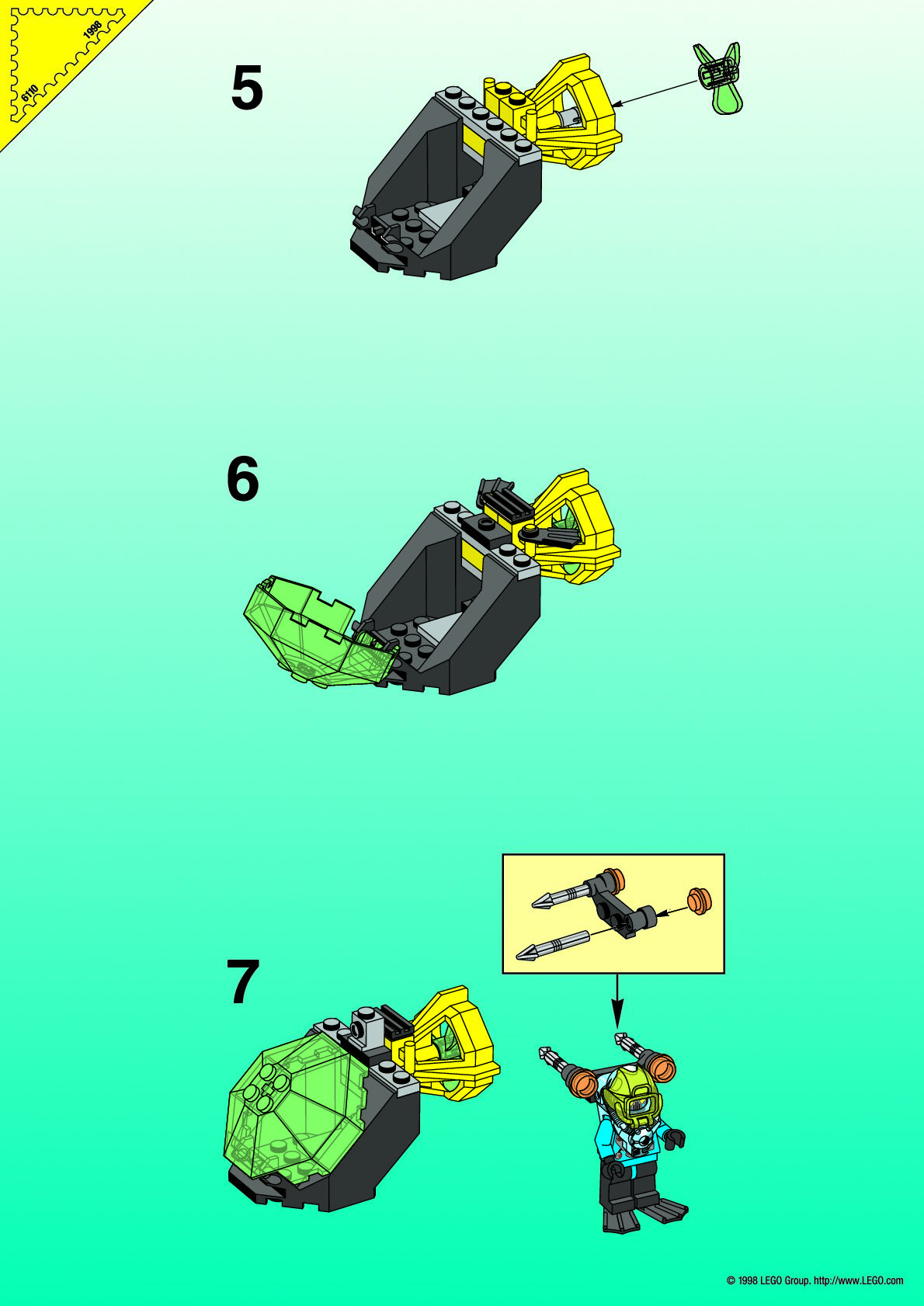 6110
1998

5

6

7

© 1998 LEGO Group. http://www.LEGO.com