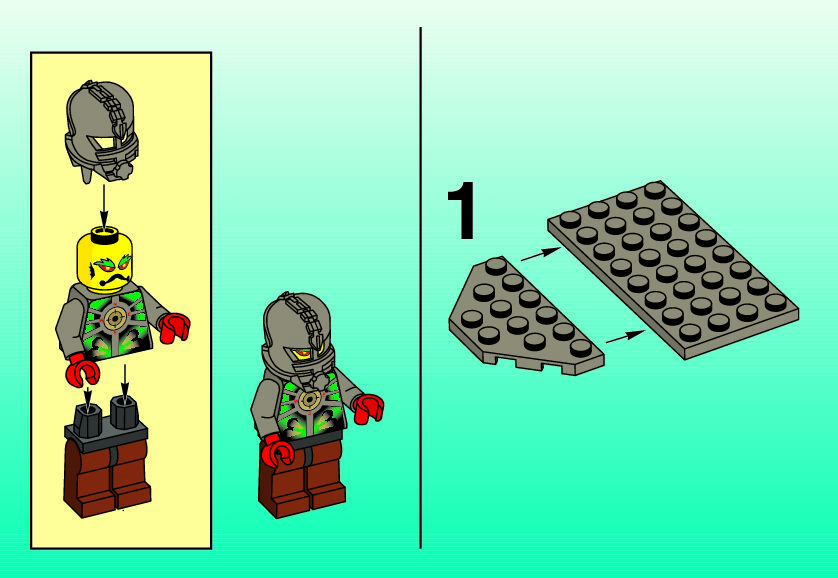 1