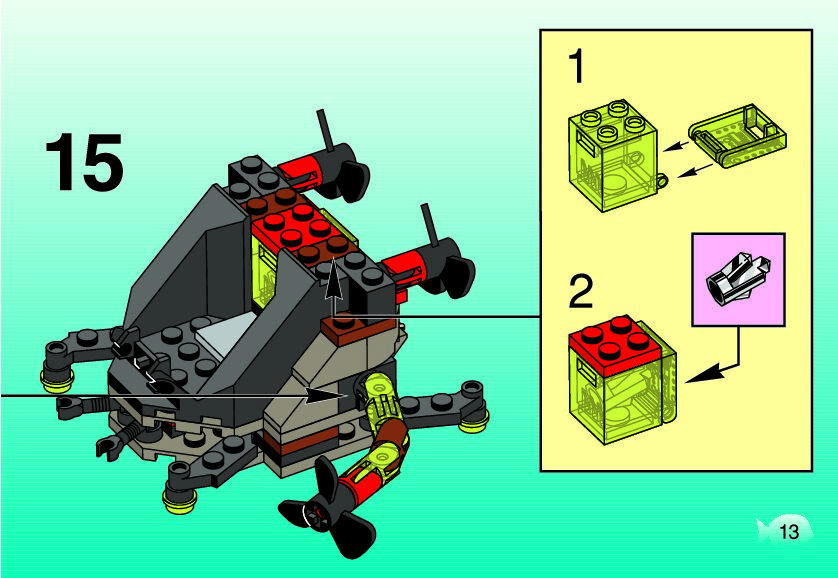 15

1

2

13