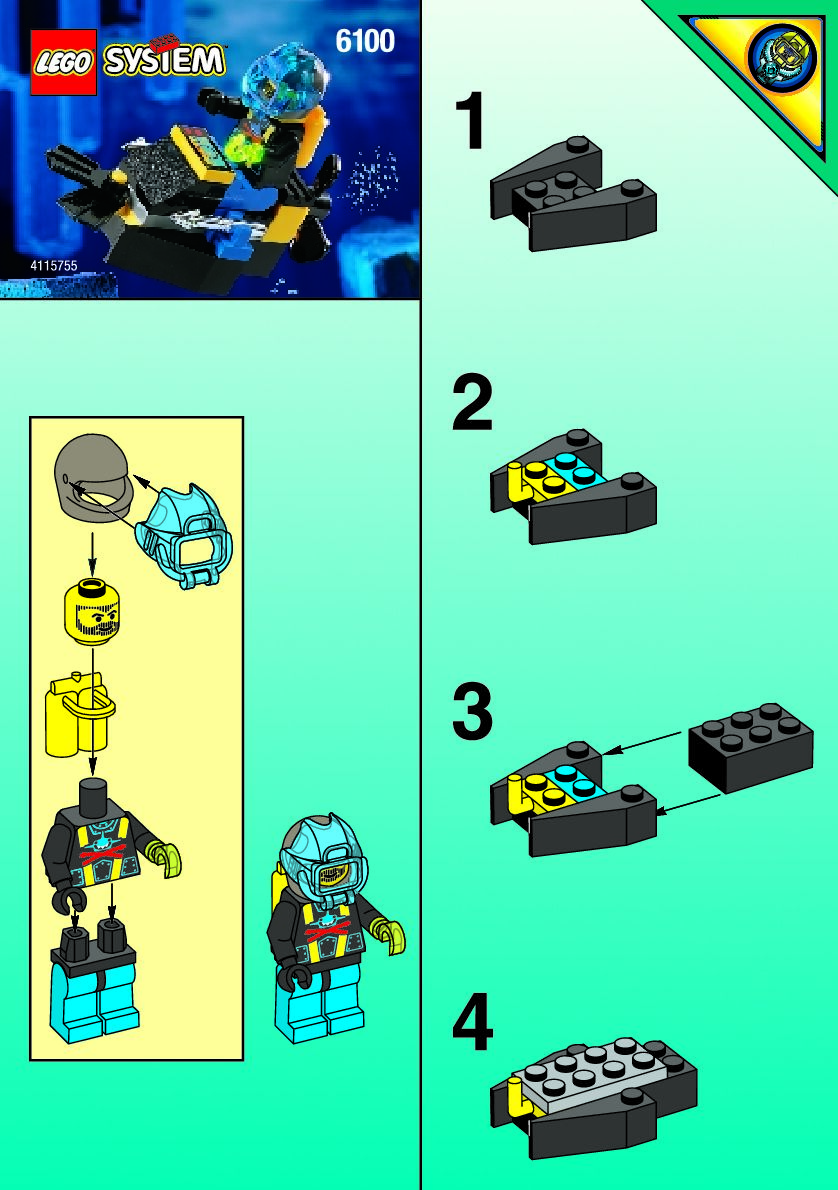 LEGO SYSTEM
6100
4115755

1

2

3

4