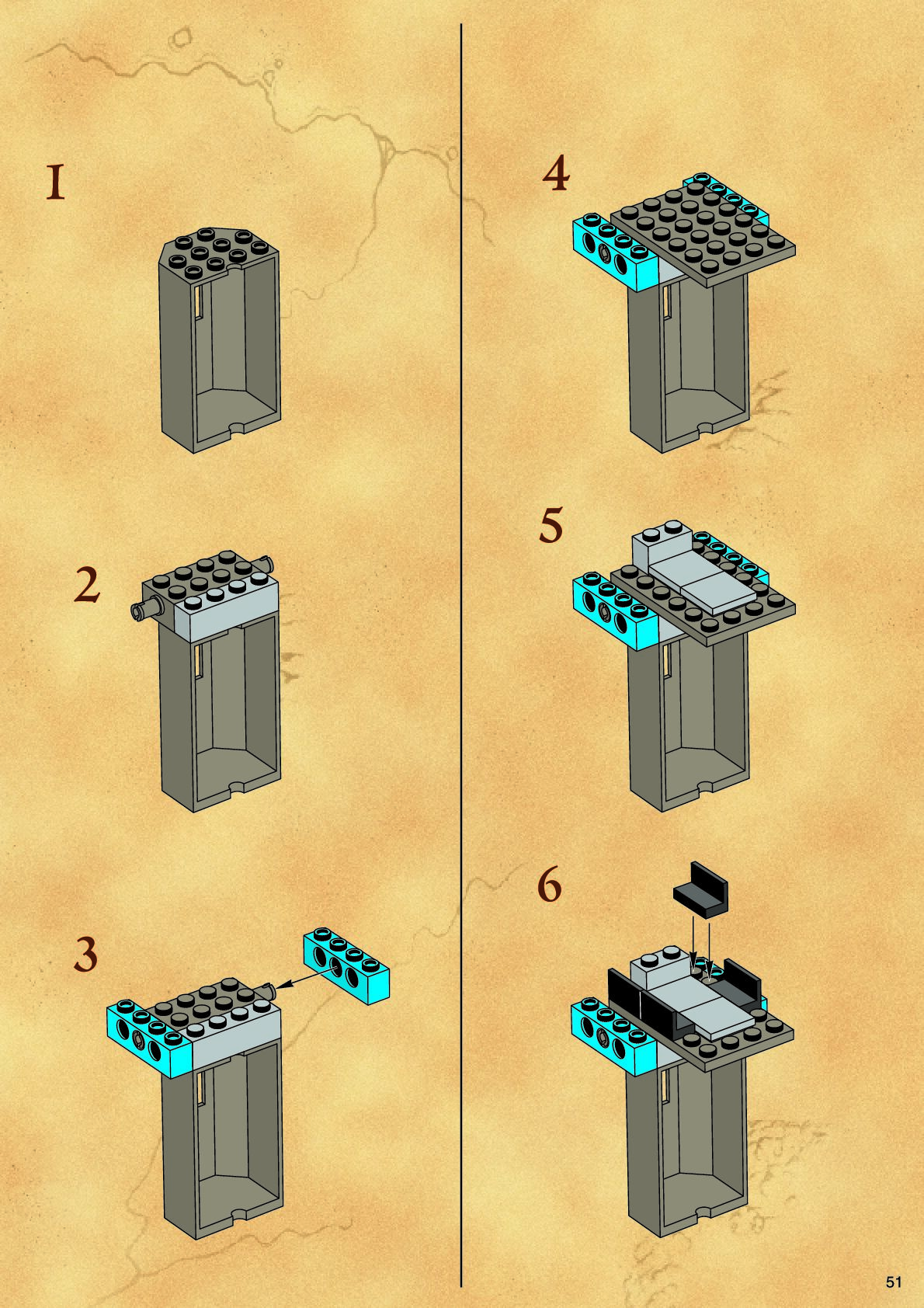 1

2

3

4

5

6

51