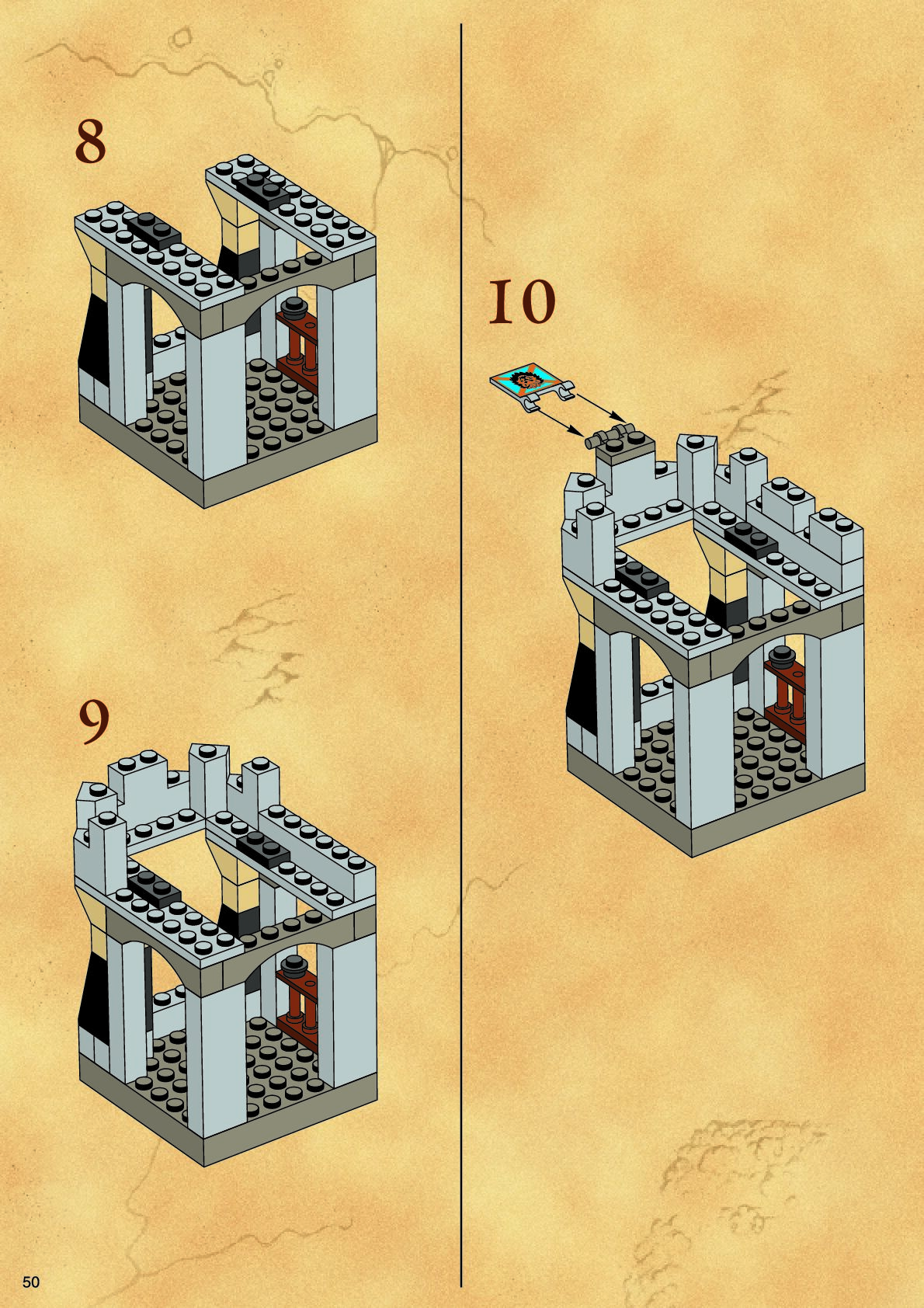 8

9

10

50