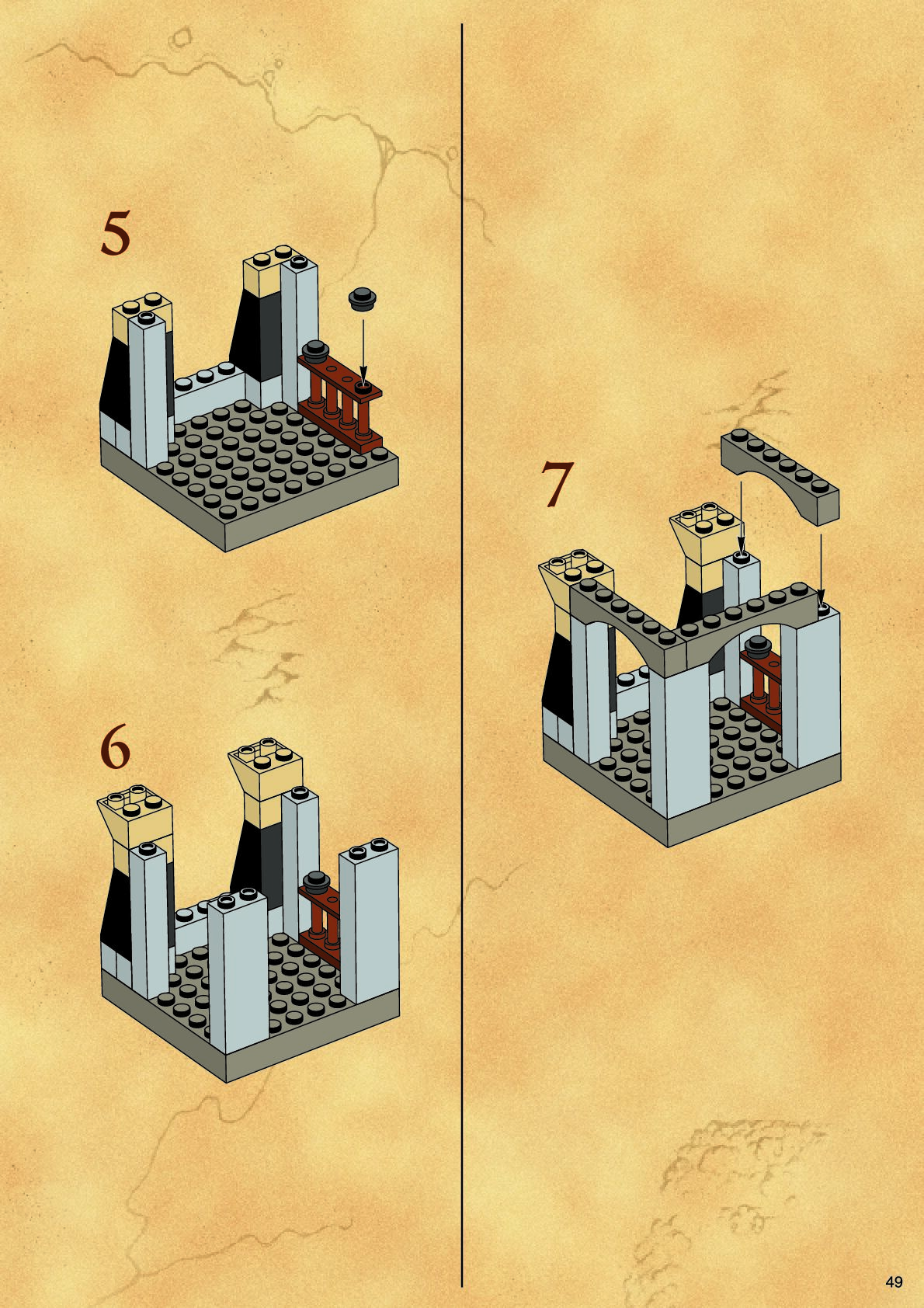 5

6

7

49