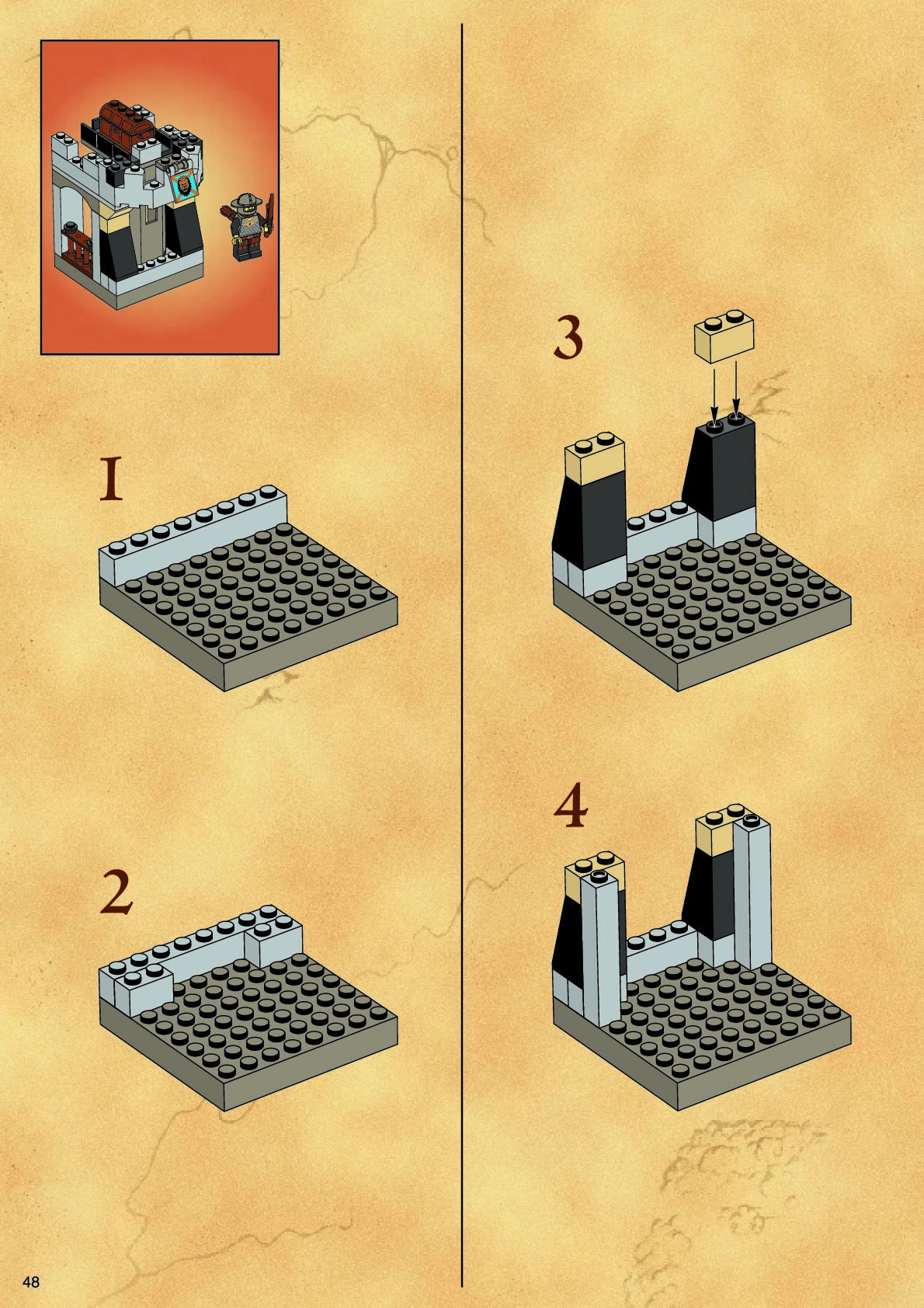 1

2

3

4

48