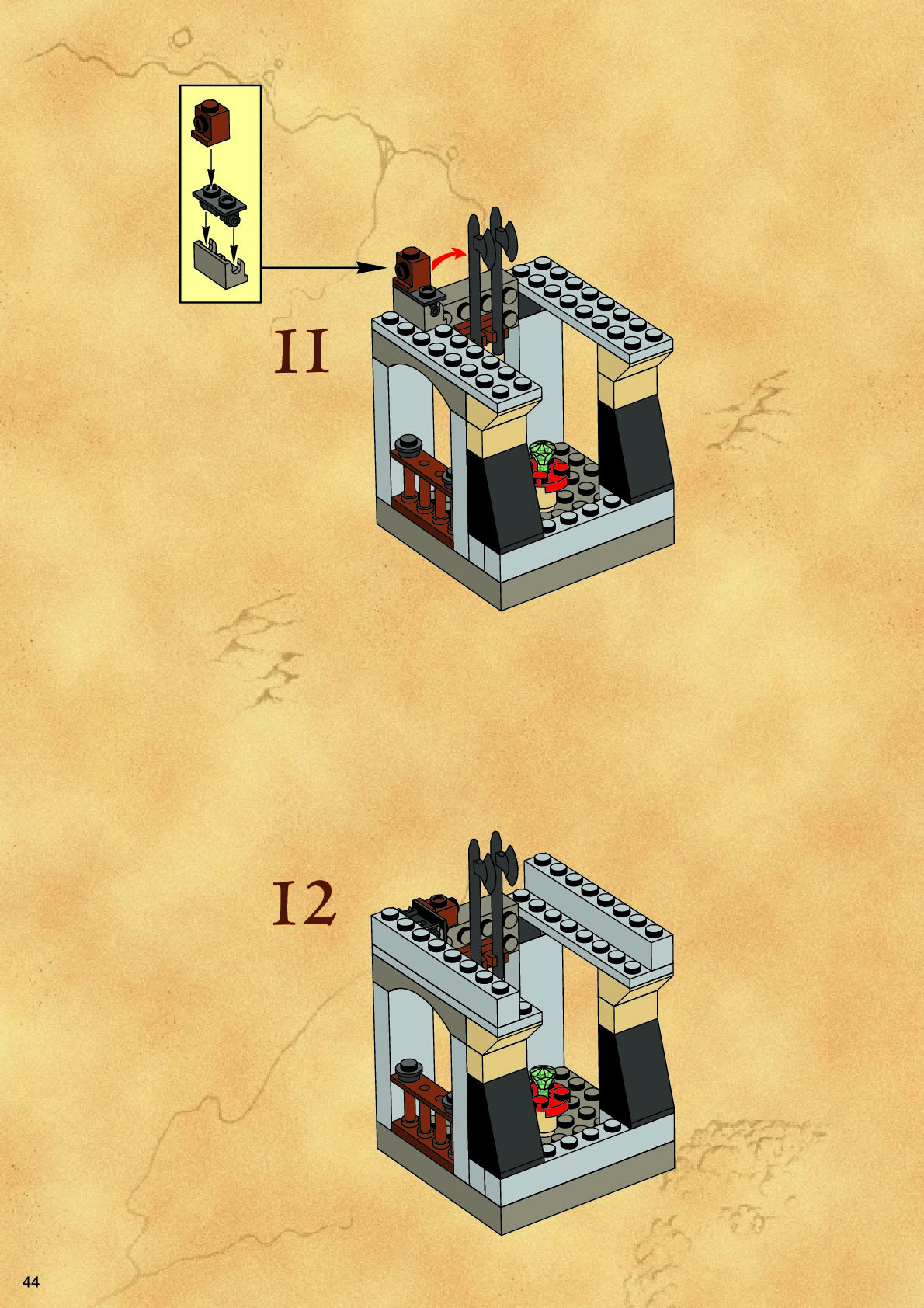 11

12

44