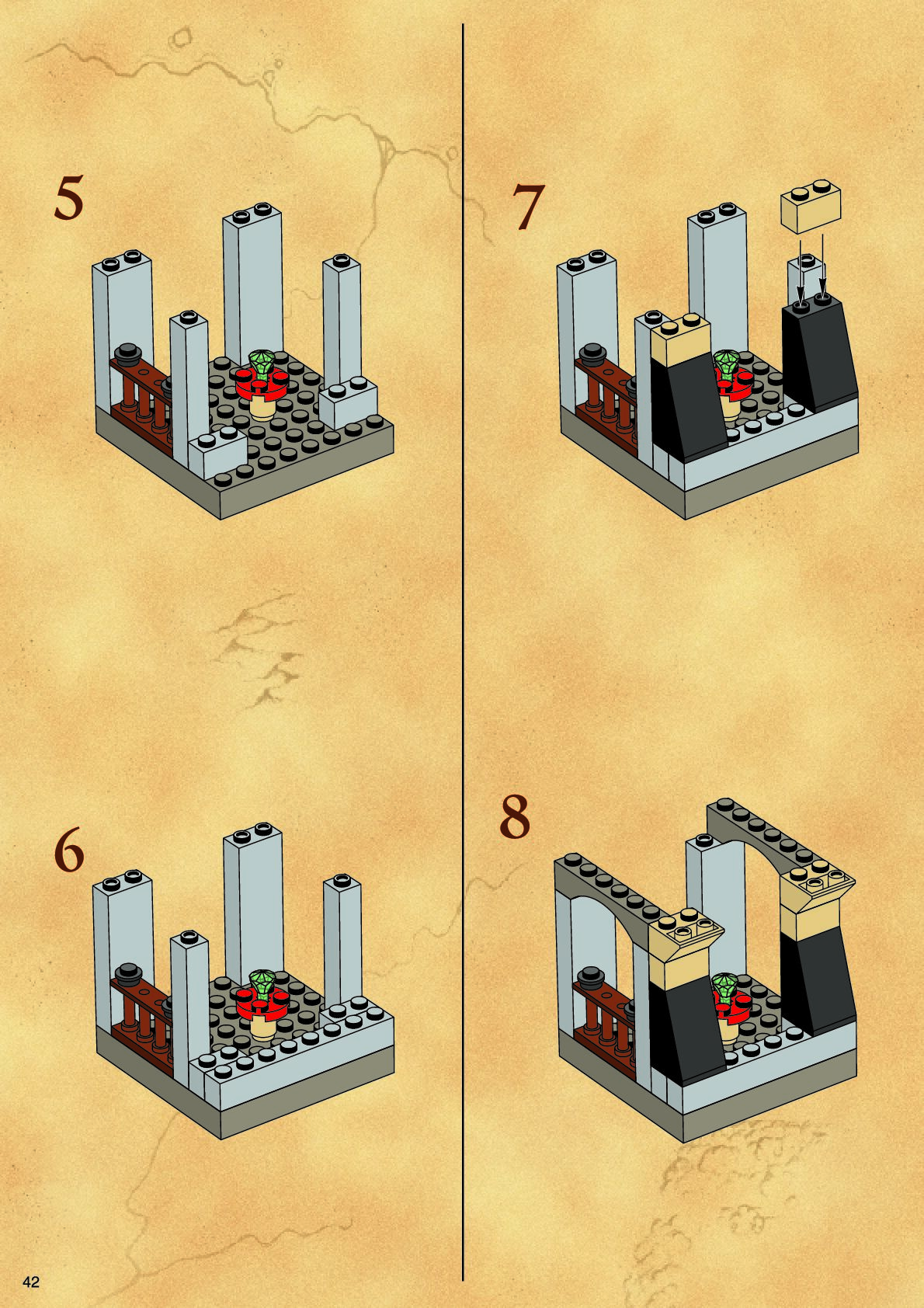 5

6

7

8

42