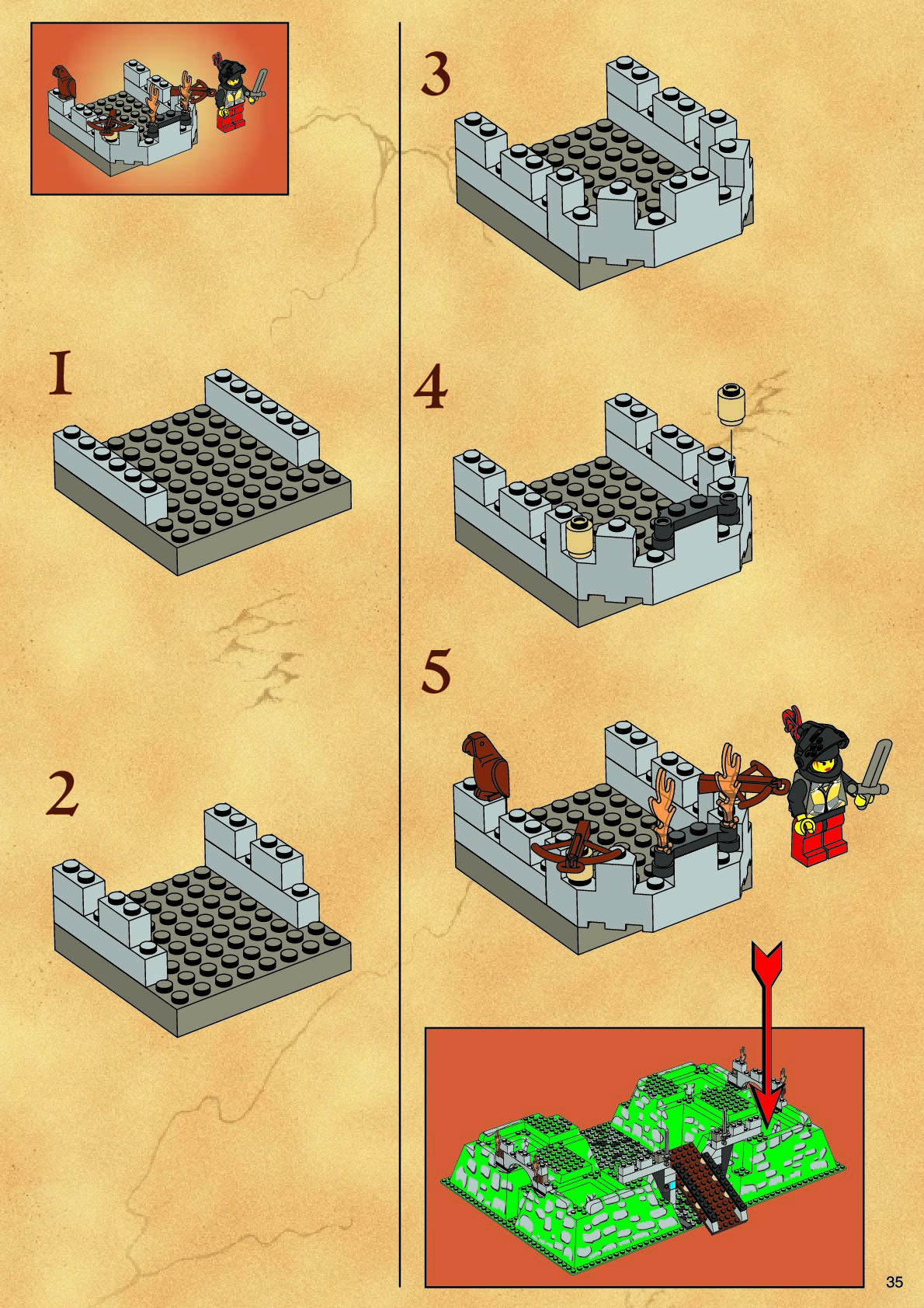 1

2

3

4

5

35