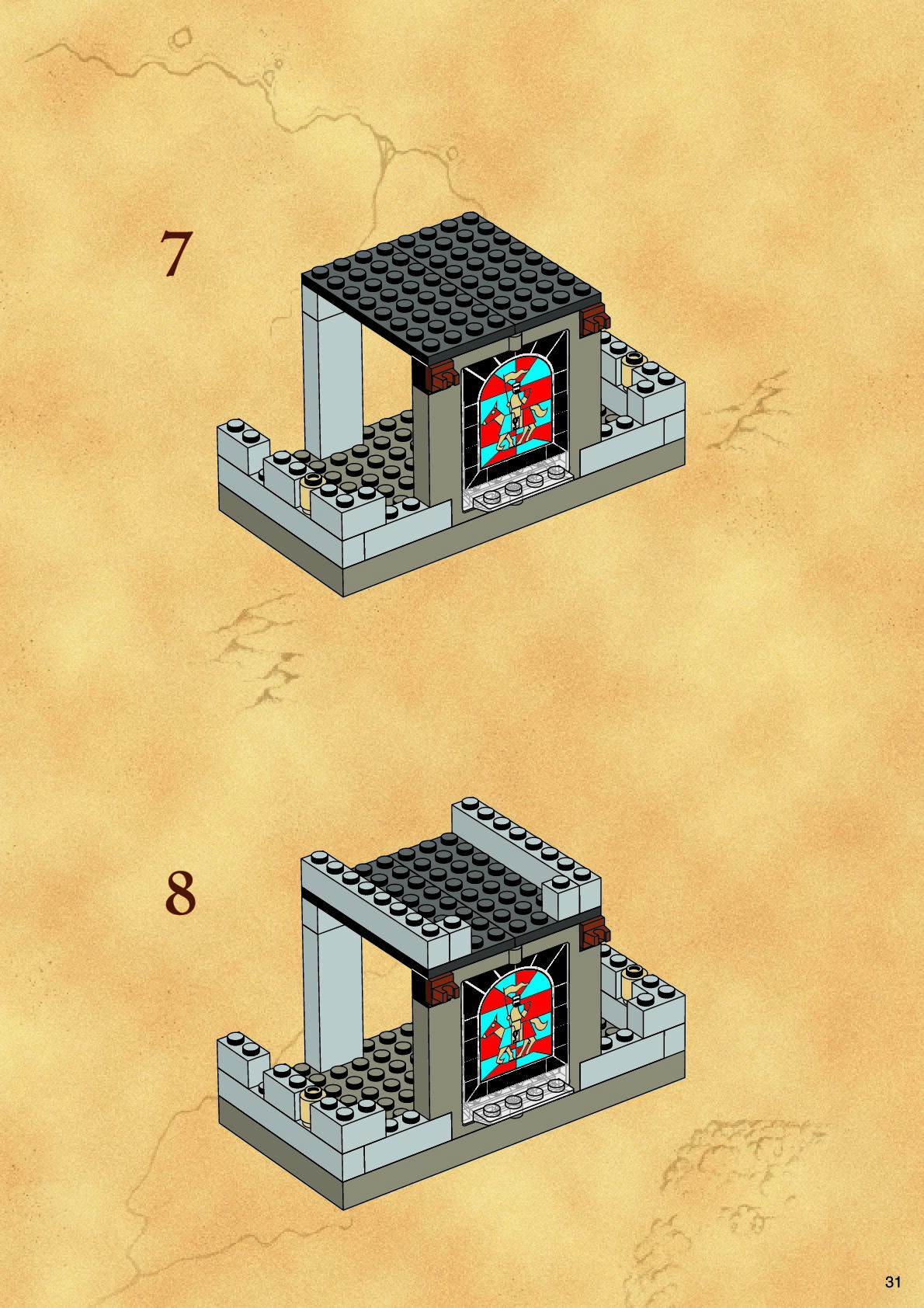 7

8

31