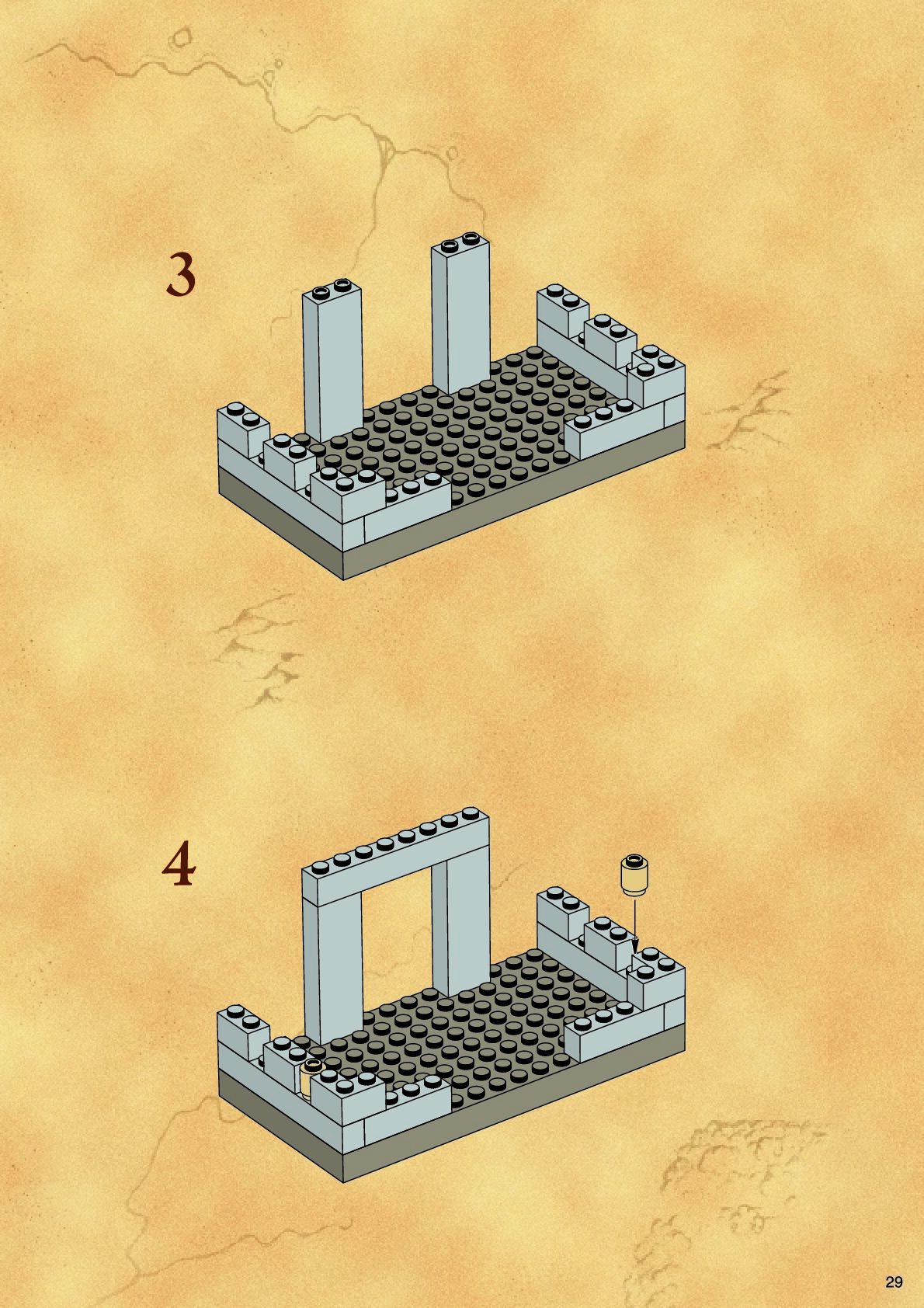 3

4

29