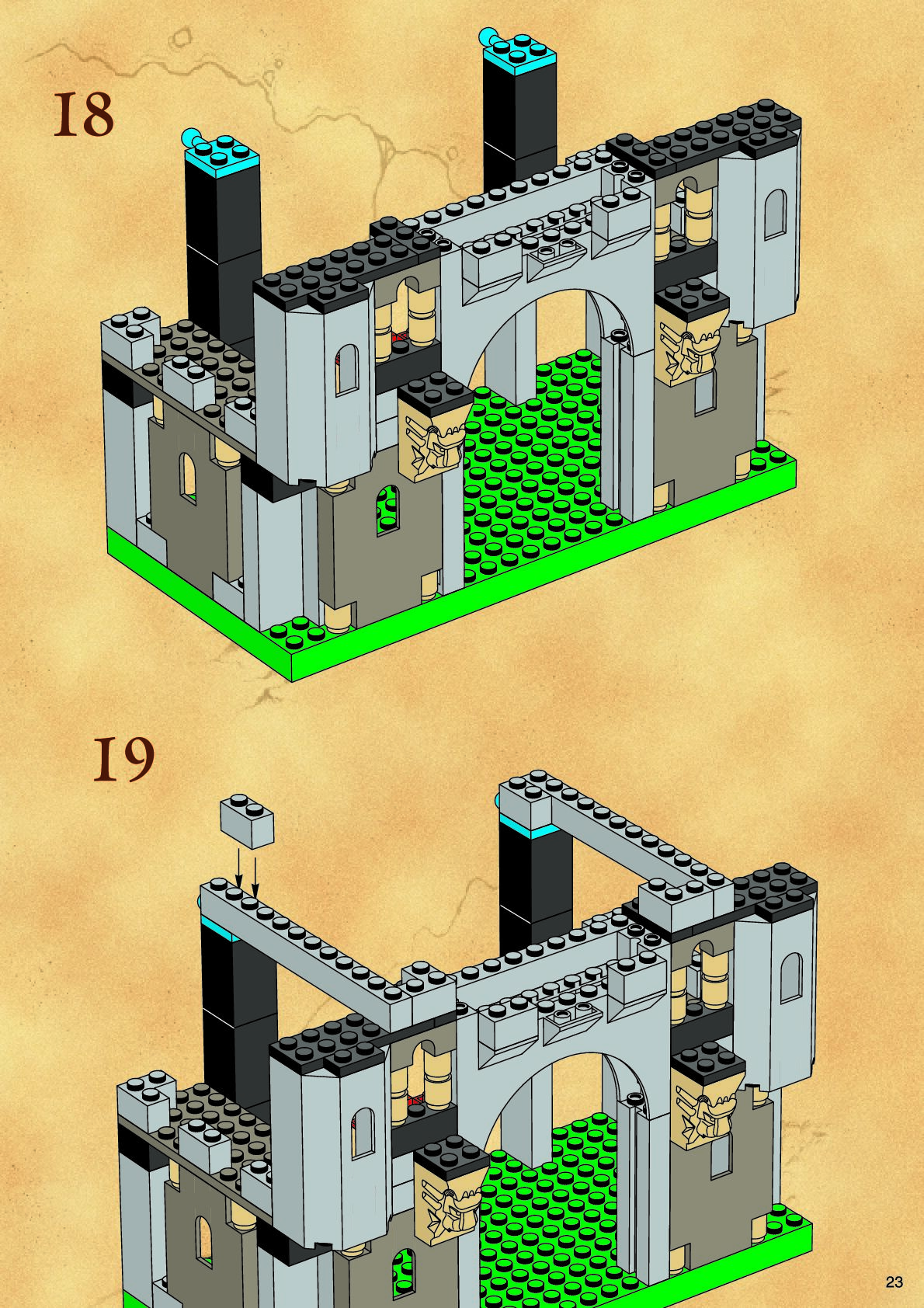 18

19

23