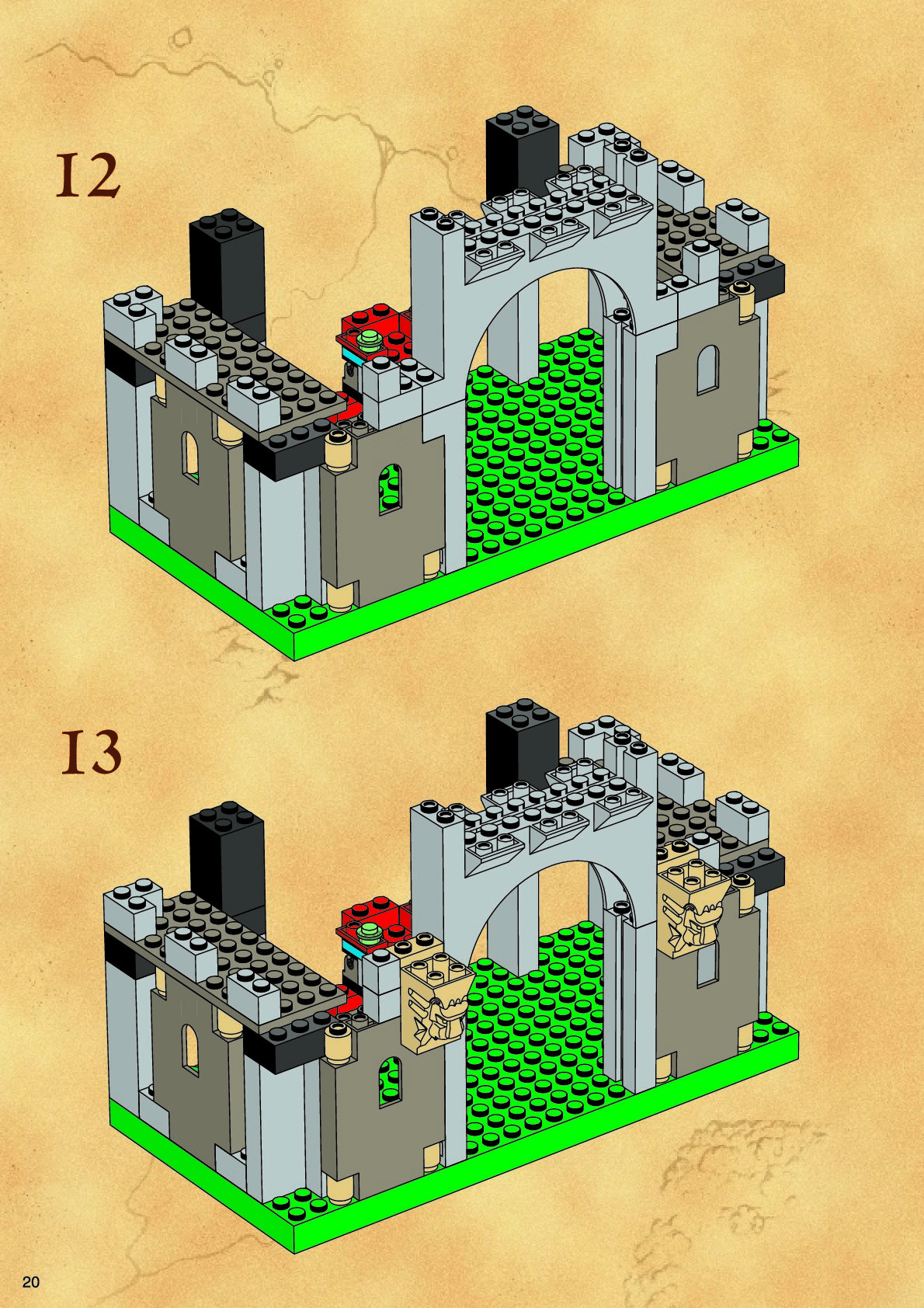 12

13

20