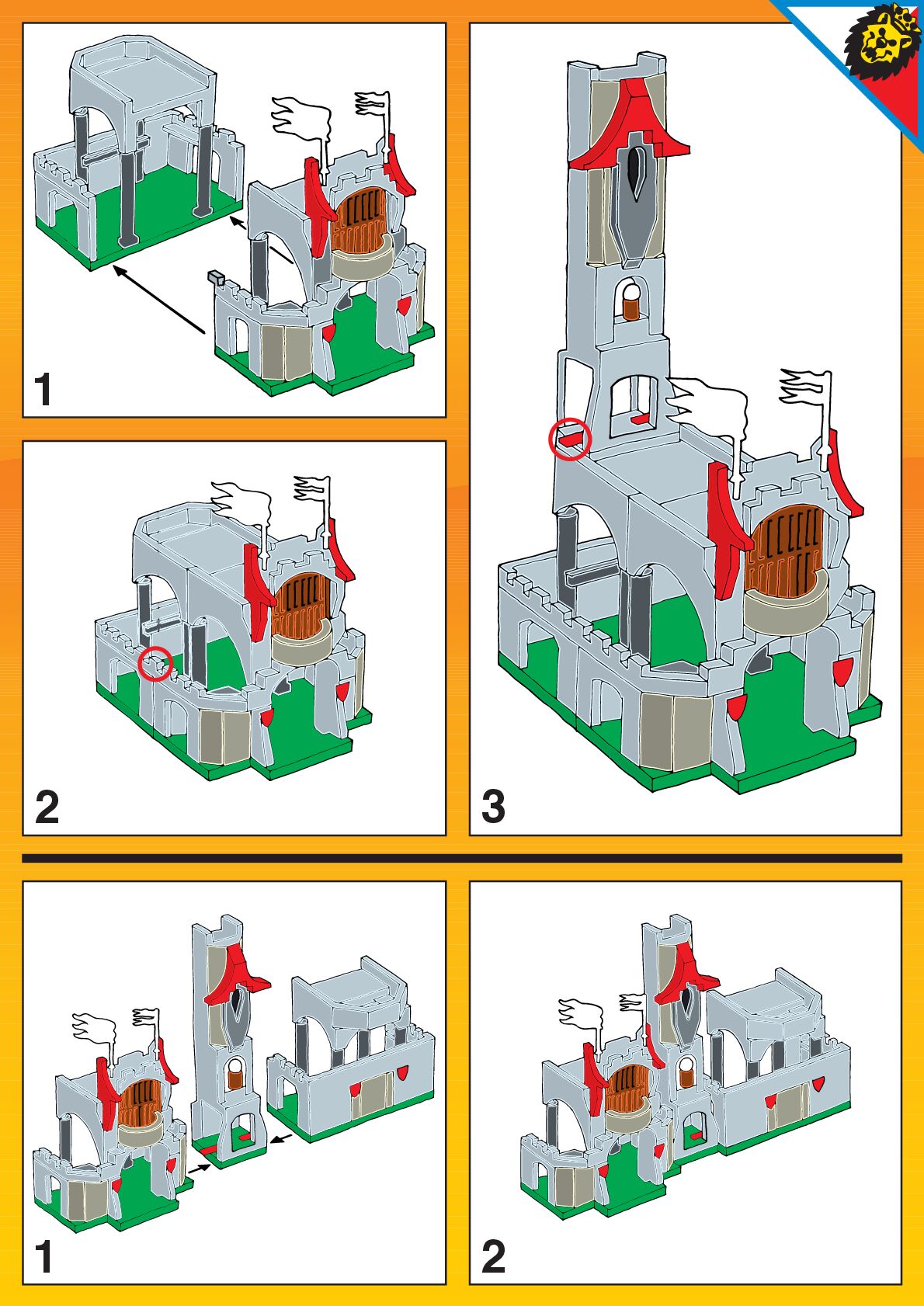 1

2

3

1

2