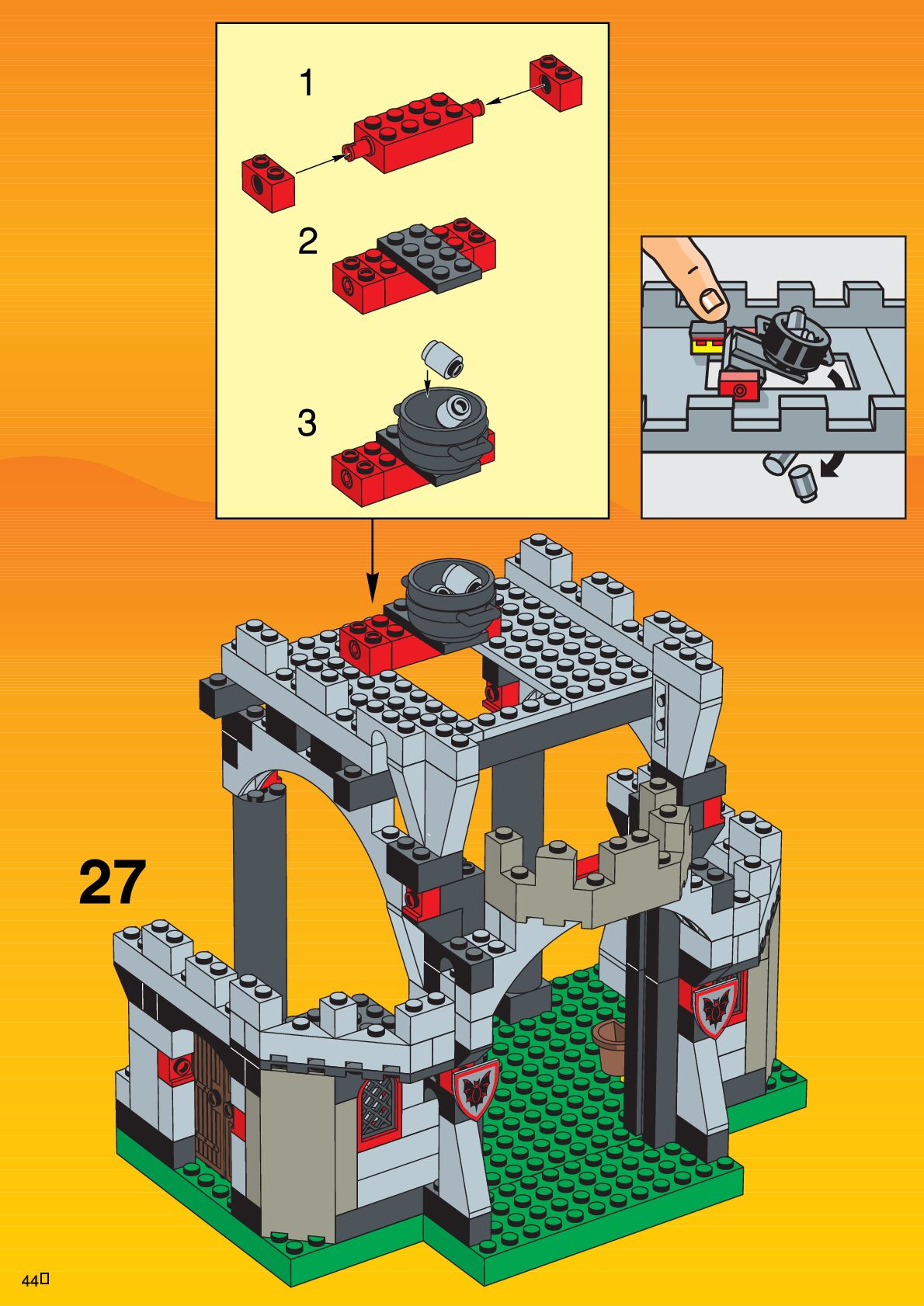 1

2

3

27

44