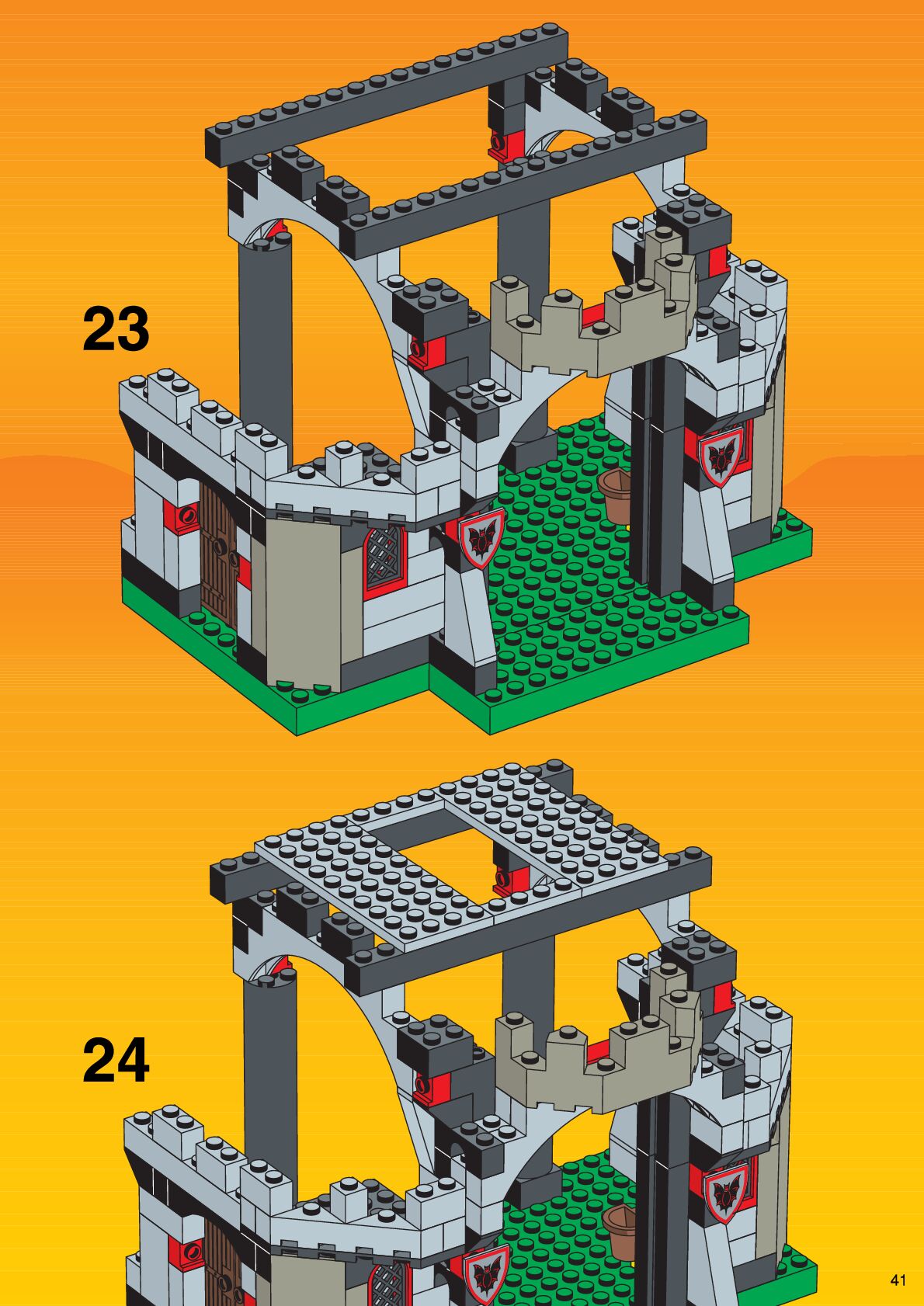 23

24

41